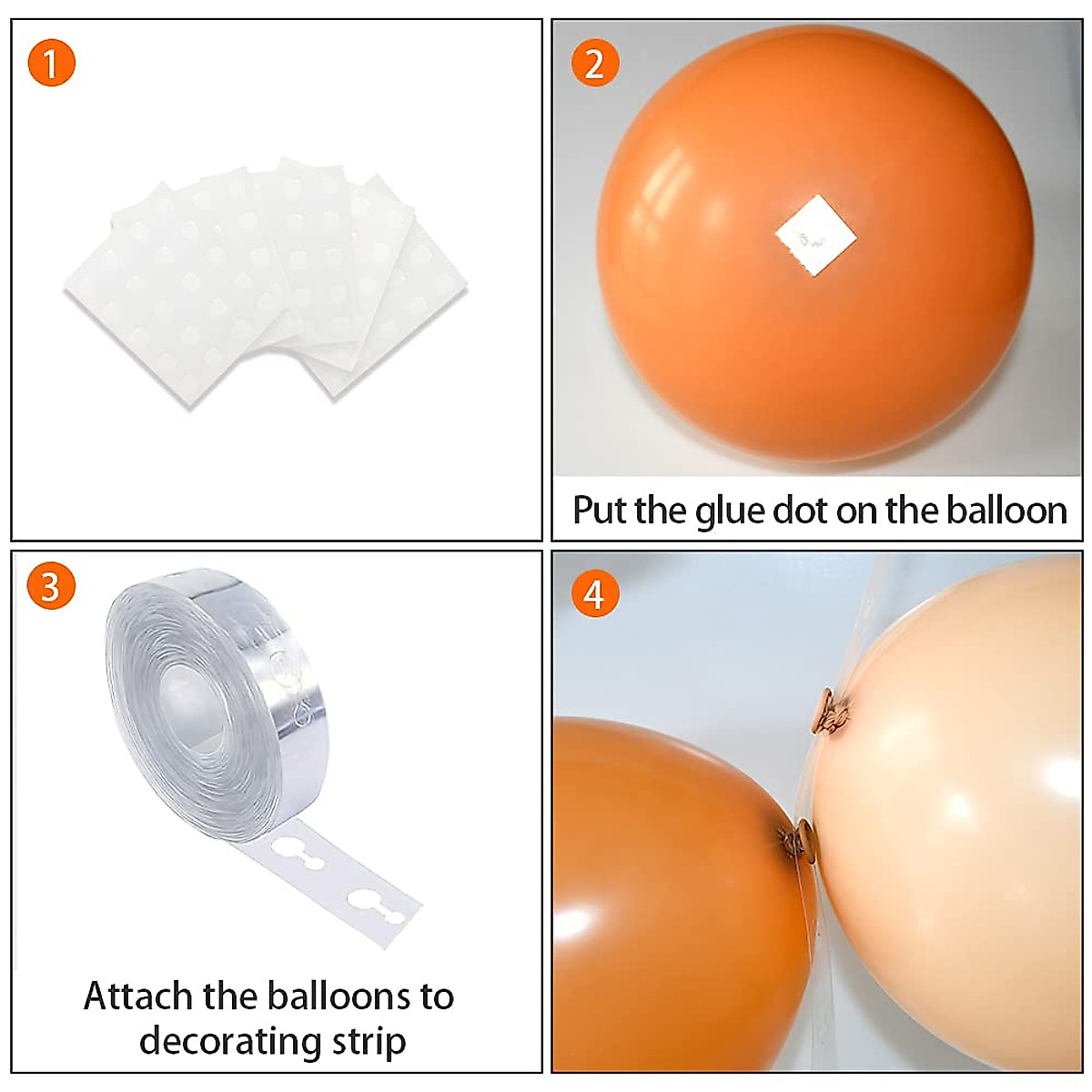 1

2

Put the glue dot on the balloon

3

Attach the balloons to decorating strip

4