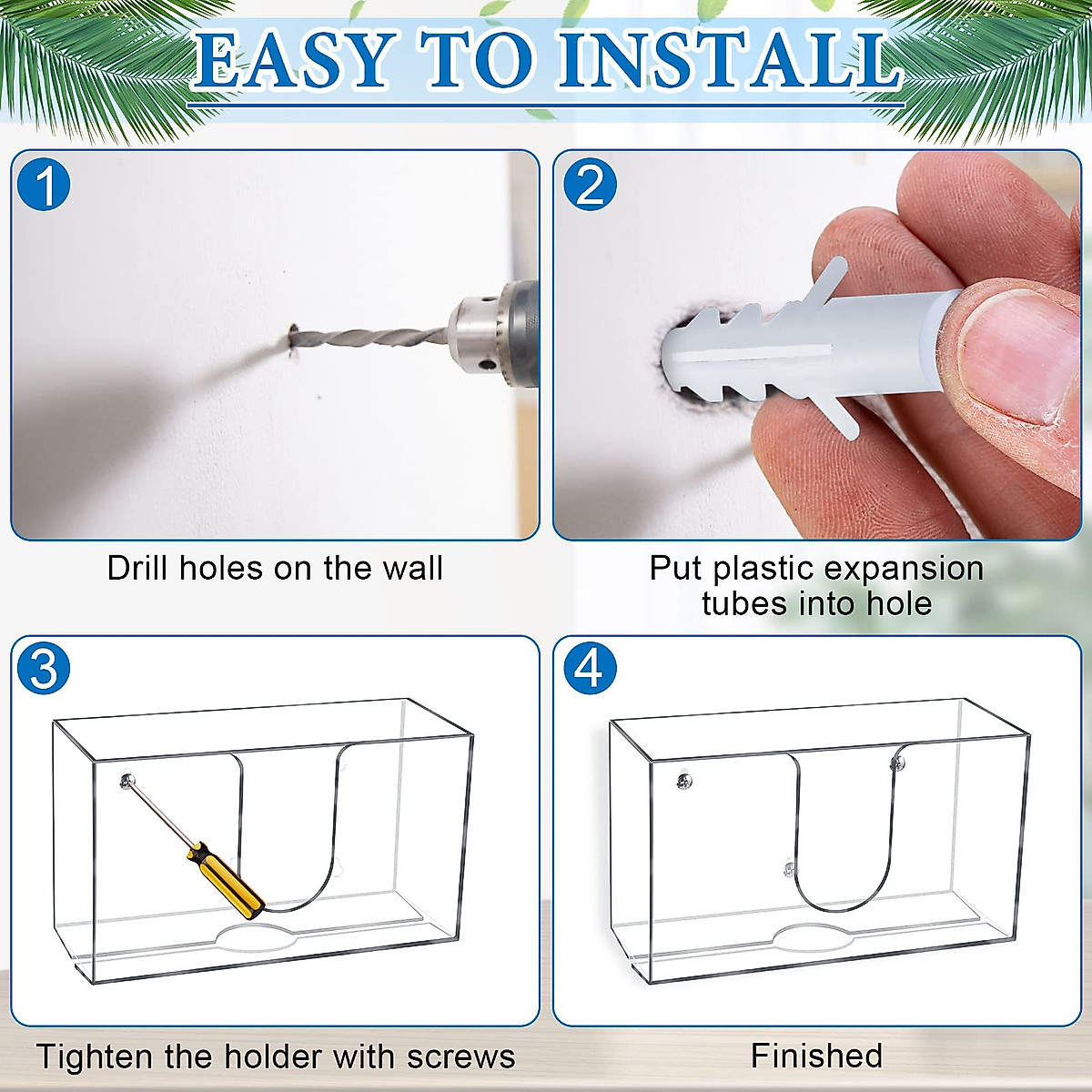 EASY TO INSTALL

1

Drill holes on the wall

2

Put plastic expansion tubes into hole

3

Tighten the holder with screws

4

Finished