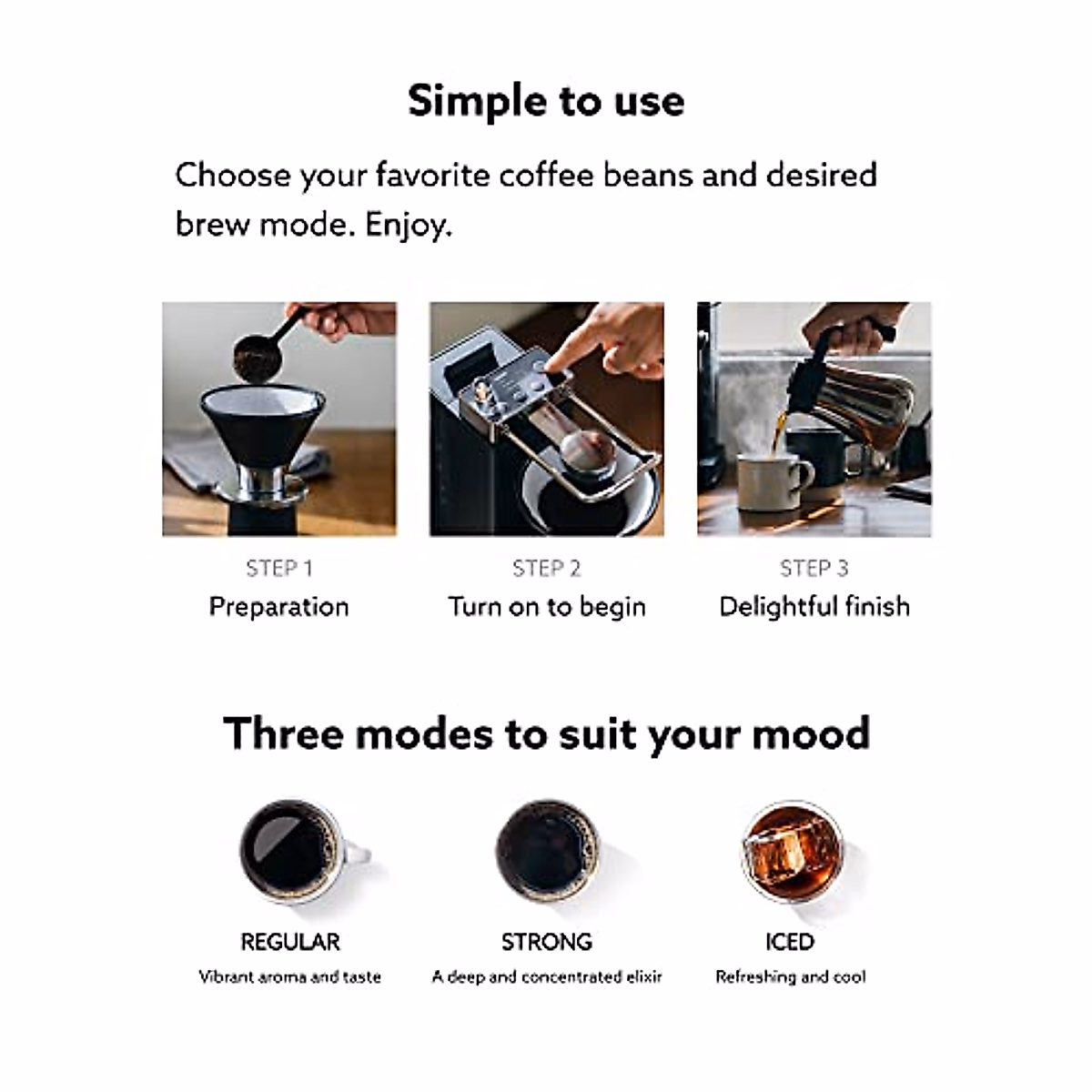 Simple to use

Choose your favorite coffee beans and desired brew mode. Enjoy.

STEP 1
Preparation

STEP 2
Turn on to begin

STEP 3
Delightful finish

Three modes to suit your mood

REGULAR
Vibrant aroma and taste

STRONG
A deep and concentrated elixir

ICED
Refreshing and cool