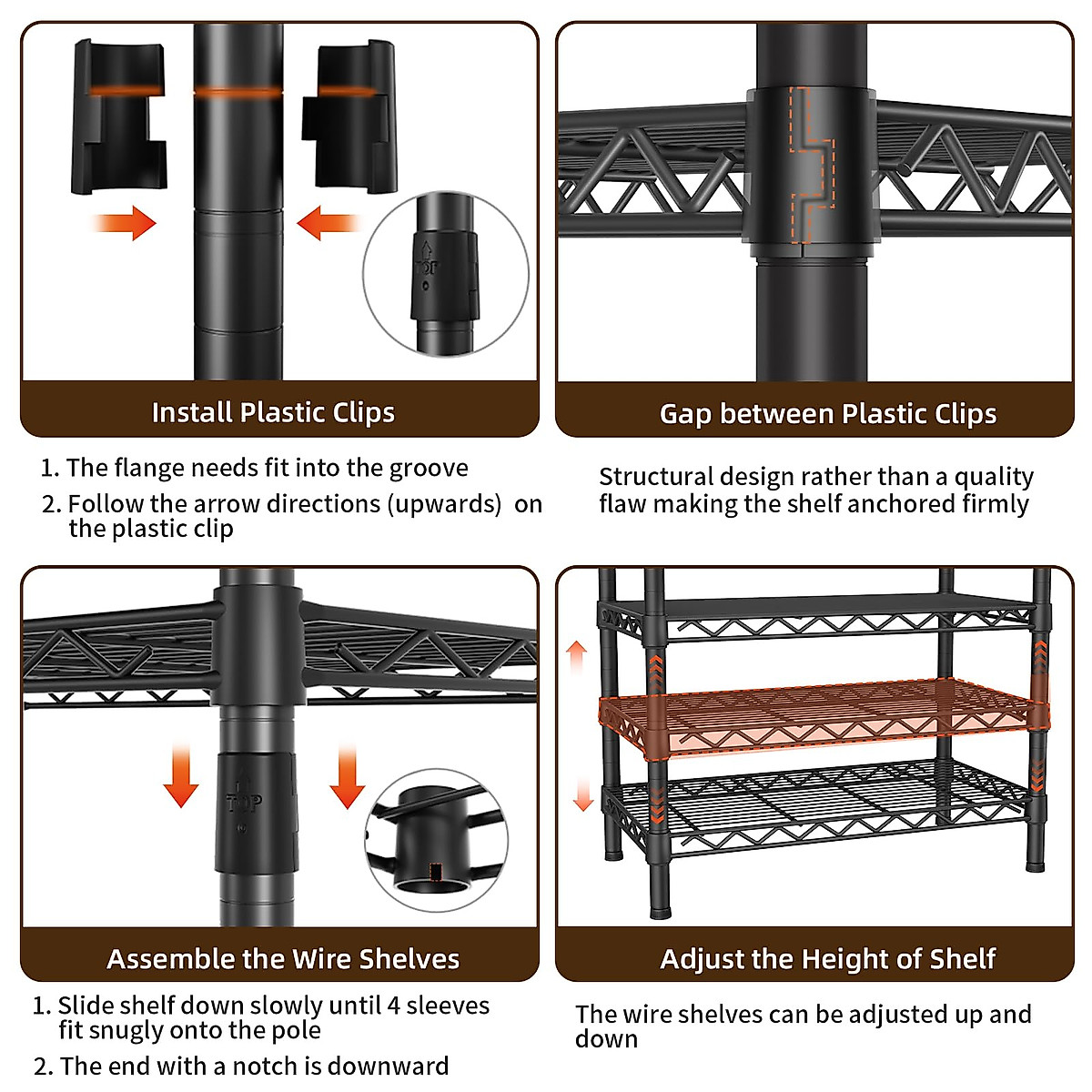 TOP

Install Plastic Clips

1. The flange needs fit into the groove
2. Follow the arrow directions (upwards) on the plastic clip

Gap between Plastic Clips

Structural design rather than a quality flaw making the shelf anchored firmly

TOP

Assemble the Wire Shelves

1. Slide shelf down slowly until 4 sleeves fit snugly onto the pole
2. The end with a notch is downward

Adjust the Height of Shelf

The wire shelves can be adjusted up and down