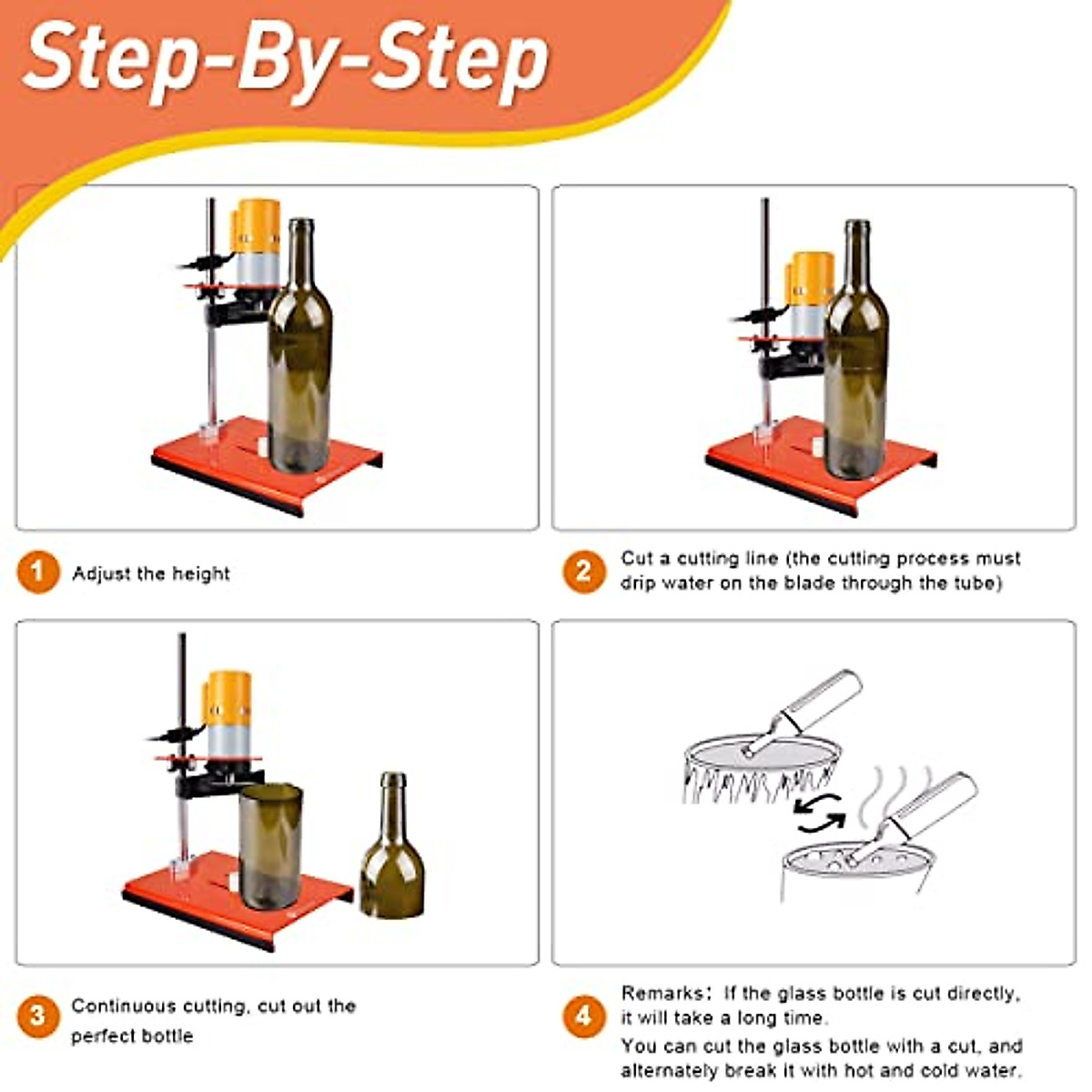 Step-By-Step

1 Adjust the height

2 Cut a cutting line (the cutting process must drip water on the blade through the tube)

3 Continuous cutting, cut out the perfect bottle

4 Remarks: If the glass bottle is cut directly, it will take a long time.
You can cut the glass bottle with a cut, and alternately break it with hot and cold water.