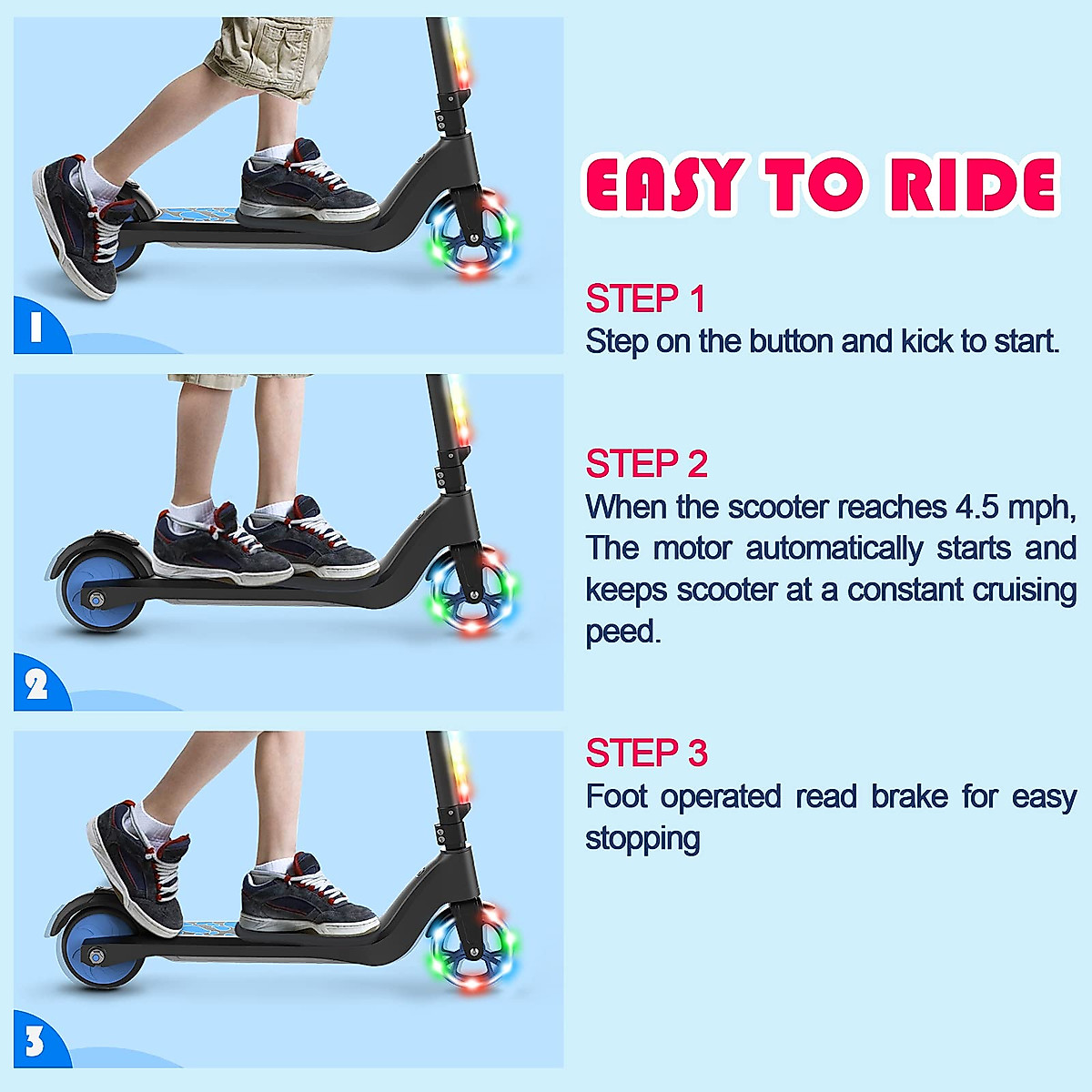 EASY TO RIDE

1

STEP 1
Step on the button and kick to start.

2

STEP 2
When the scooter reaches 4.5 mph, The motor automatically starts and keeps scooter at a constant cruising peed.

3

STEP 3
Foot operated read brake for easy stopping