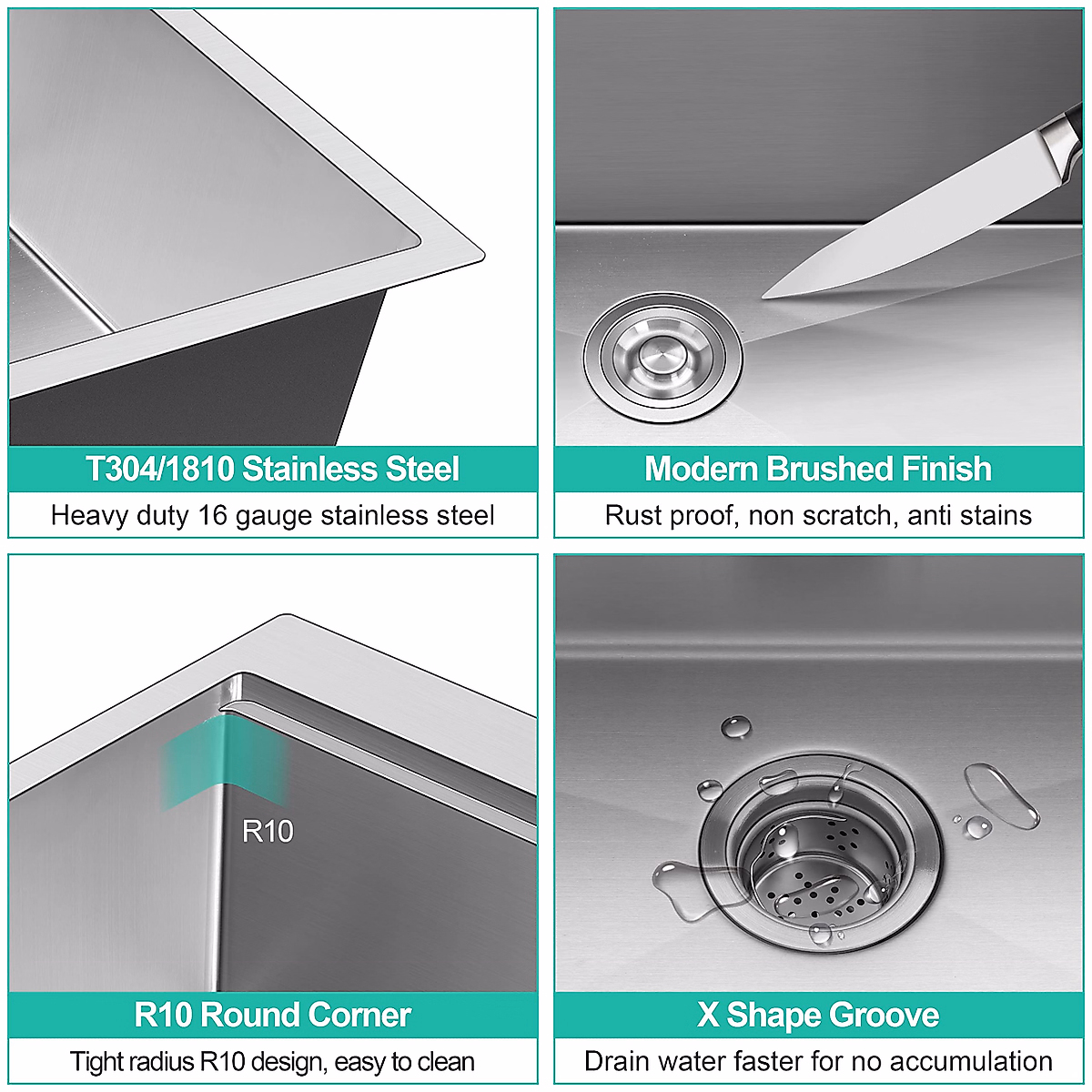 T304/1810 Stainless Steel

Heavy duty 16 gauge stainless steel

Modern Brushed Finish

Rust proof, non scratch, anti stains

R10

R10 Round Corner

Tight radius R10 design, easy to clean

X Shape Groove

Drain water faster for no accumulation