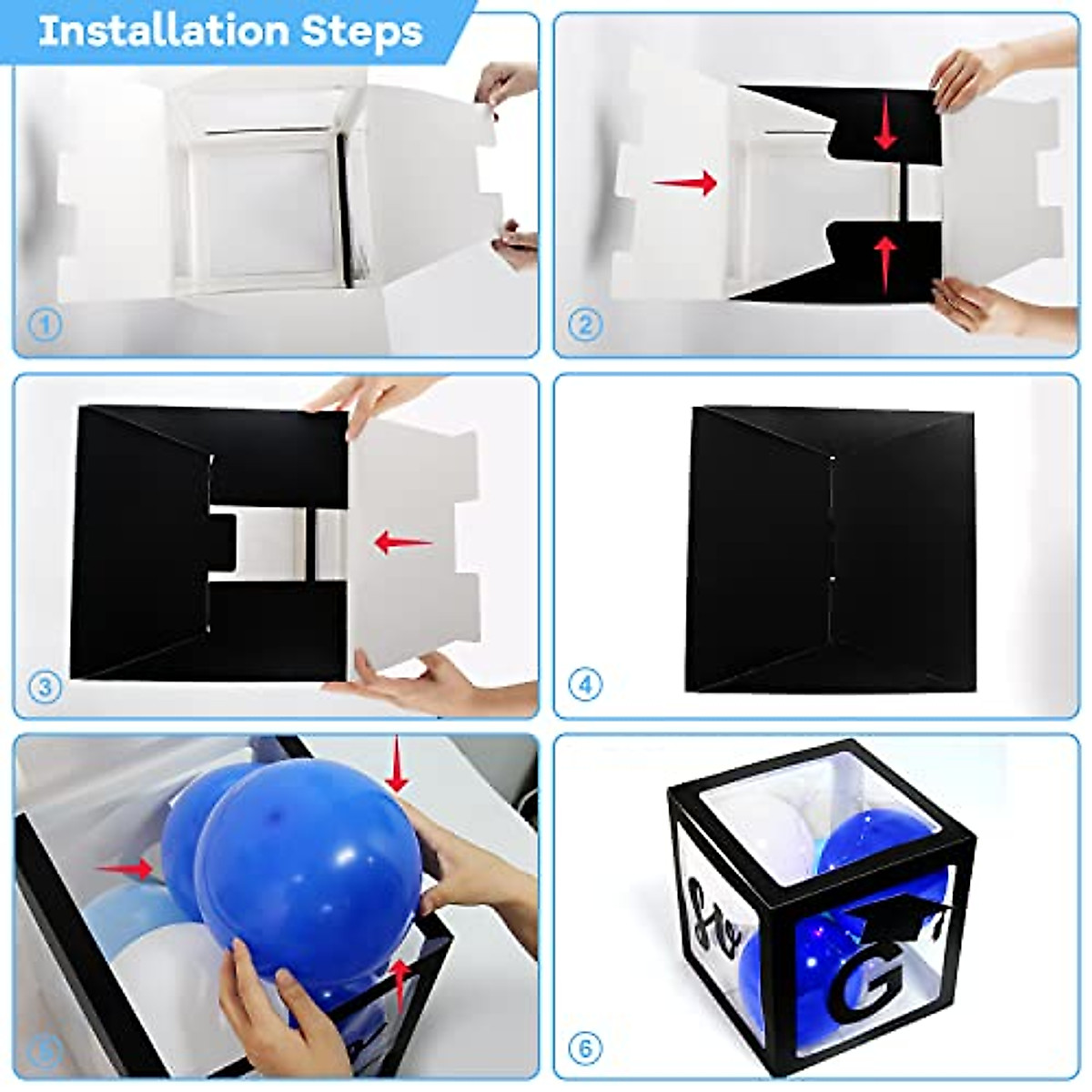 Installation Steps

①

②

③

④

⑤

⑥

G