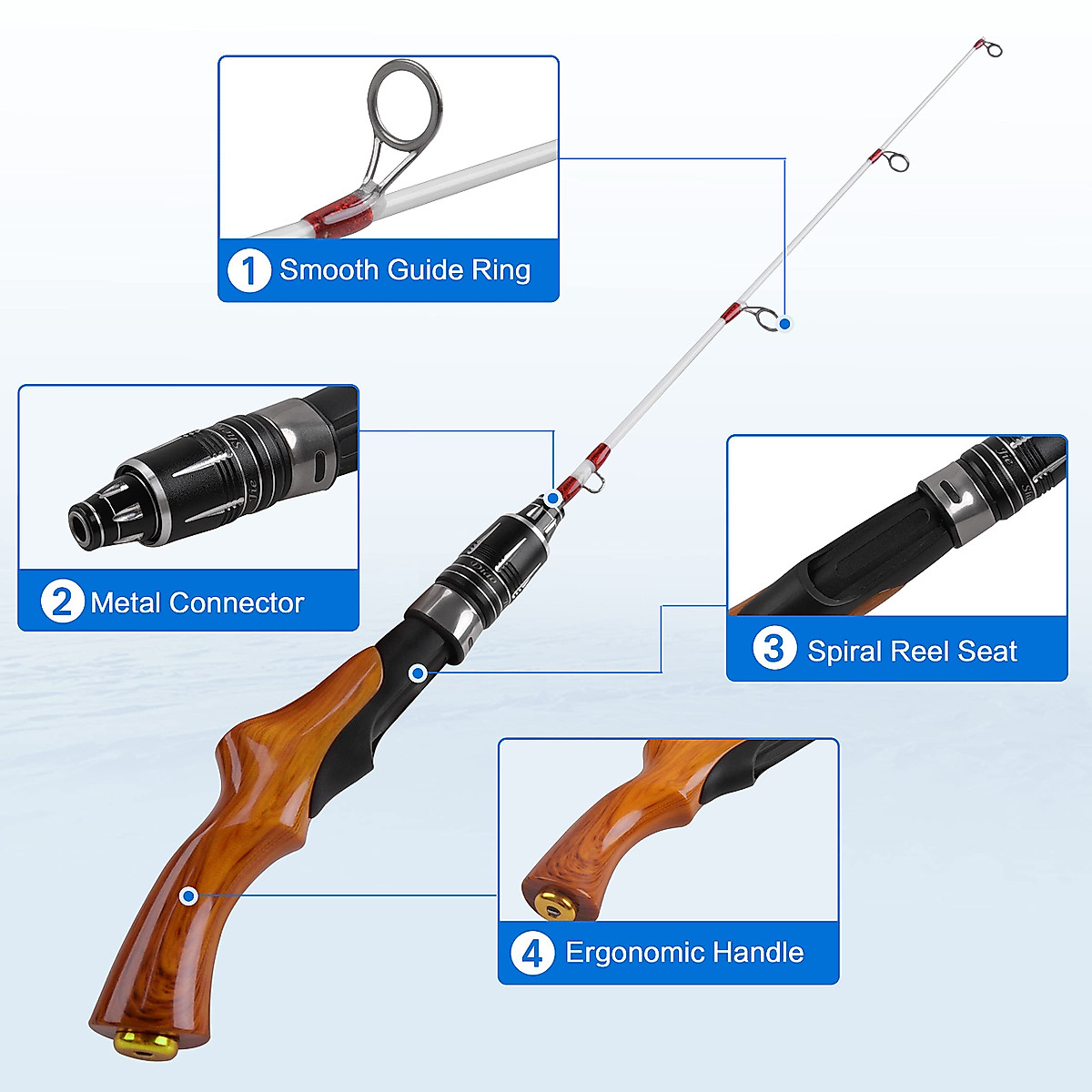 1 Smooth Guide Ring

2 Metal Connector

3 Spiral Reel Seat

4 Ergonomic Handle