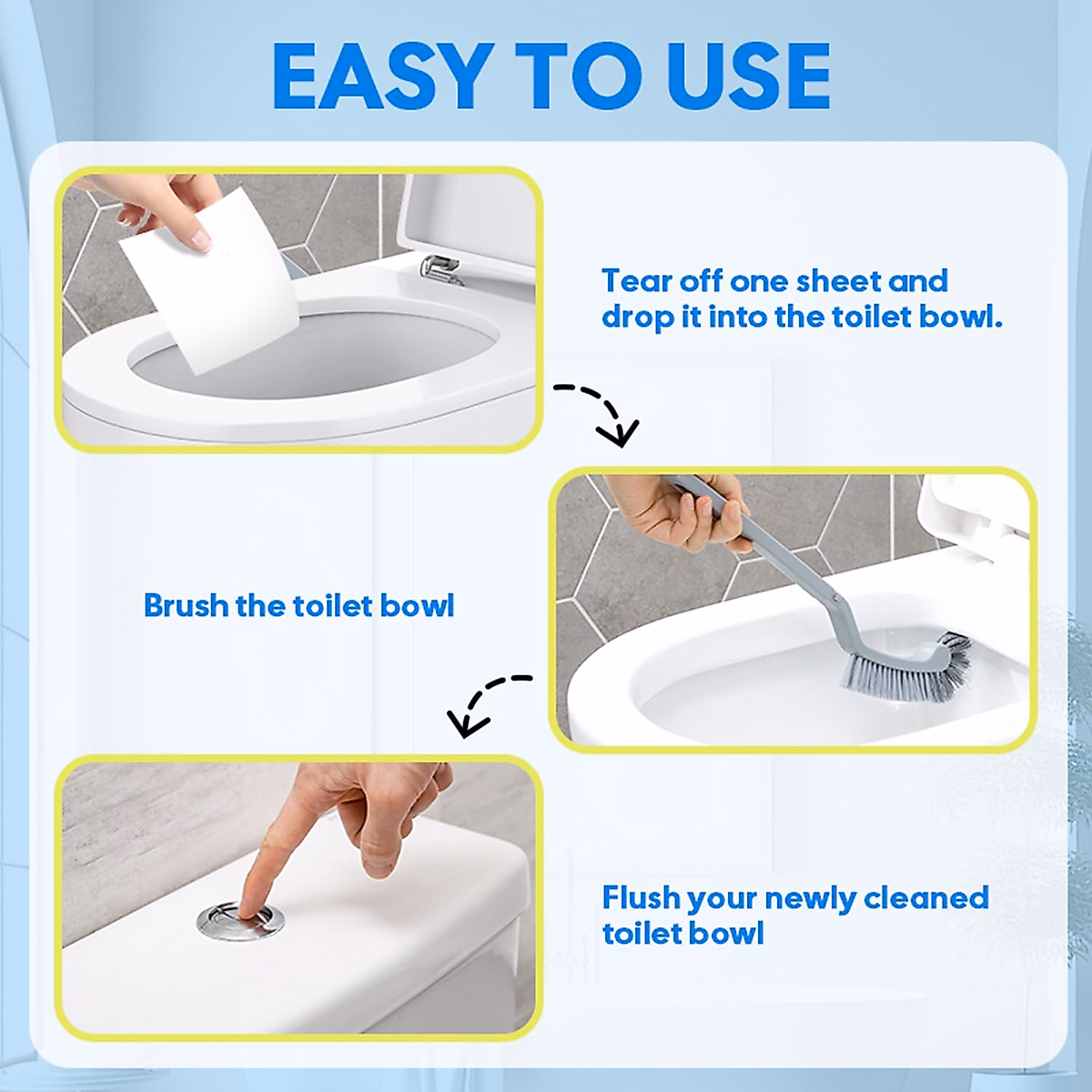 EASY TO USE

Tear off one sheet and drop it into the toilet bowl.

Brush the toilet bowl

Flush your newly cleaned toilet bowl