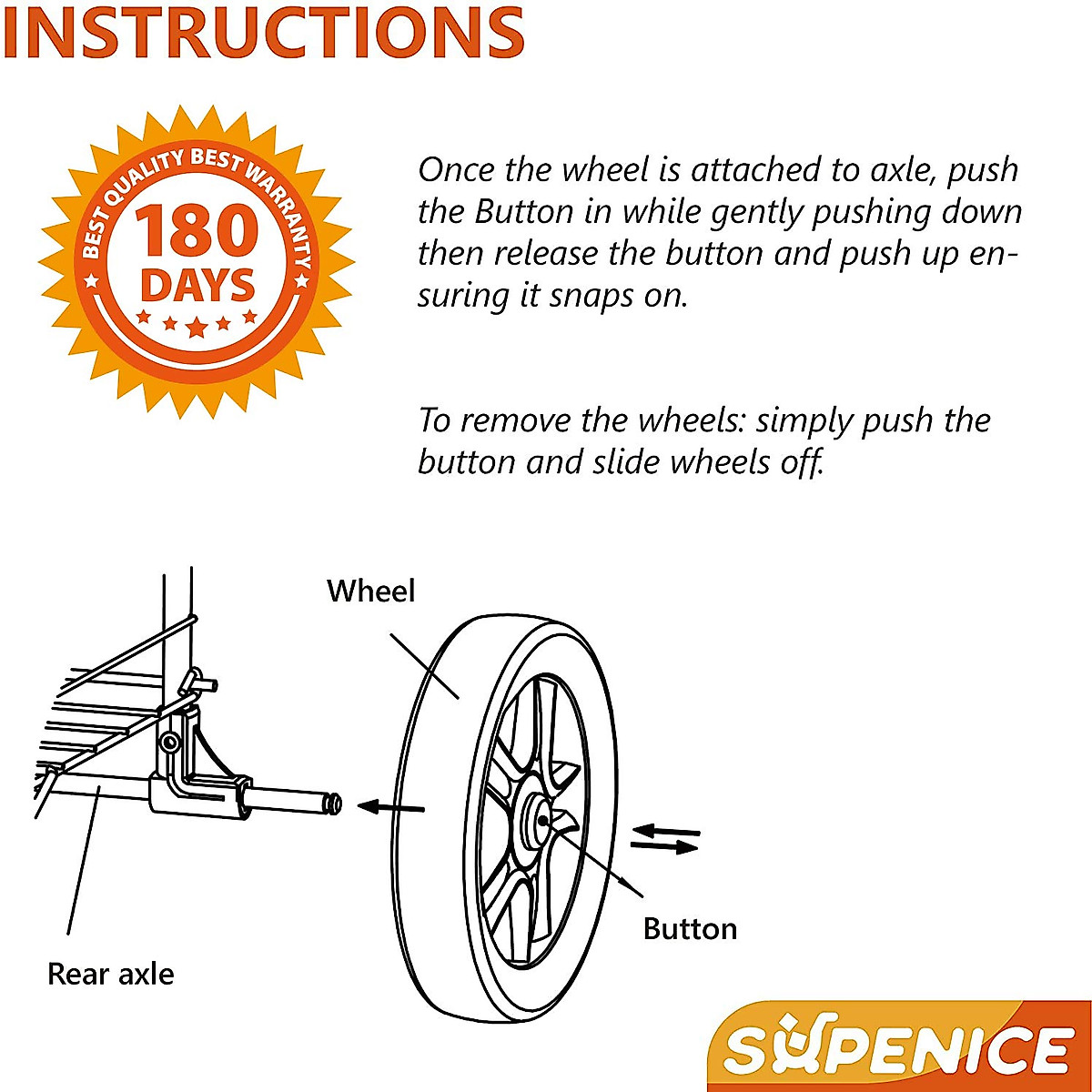 INSTRUCTIONS

BEST QUALITY BEST WARRANTY
180
DAYS

Once the wheel is attached to axle, push the Button in while gently pushing down then release the button and push up ensuring it snaps on.

To remove the wheels: simply push the button and slide wheels off.

Wheel

Button

Rear axle

SUPENICE