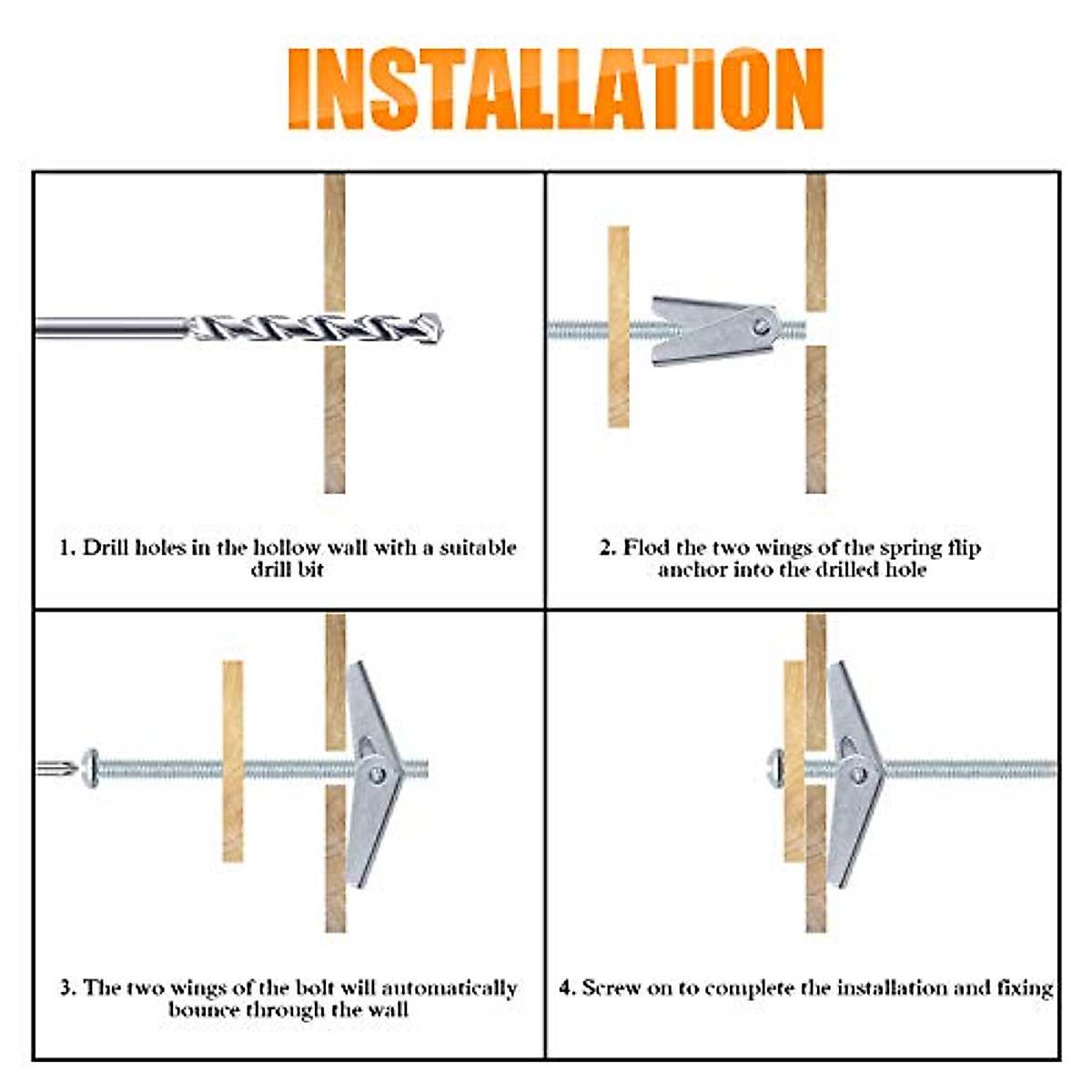 INSTALLATION

1. Drill holes in the hollow wall with a suitable drill bit

2. Flod the two wings of the spring flip anchor into the drilled hole

3. The two wings of the bolt will automatically bounce through the wall

4. Screw on to complete the installation and fixing