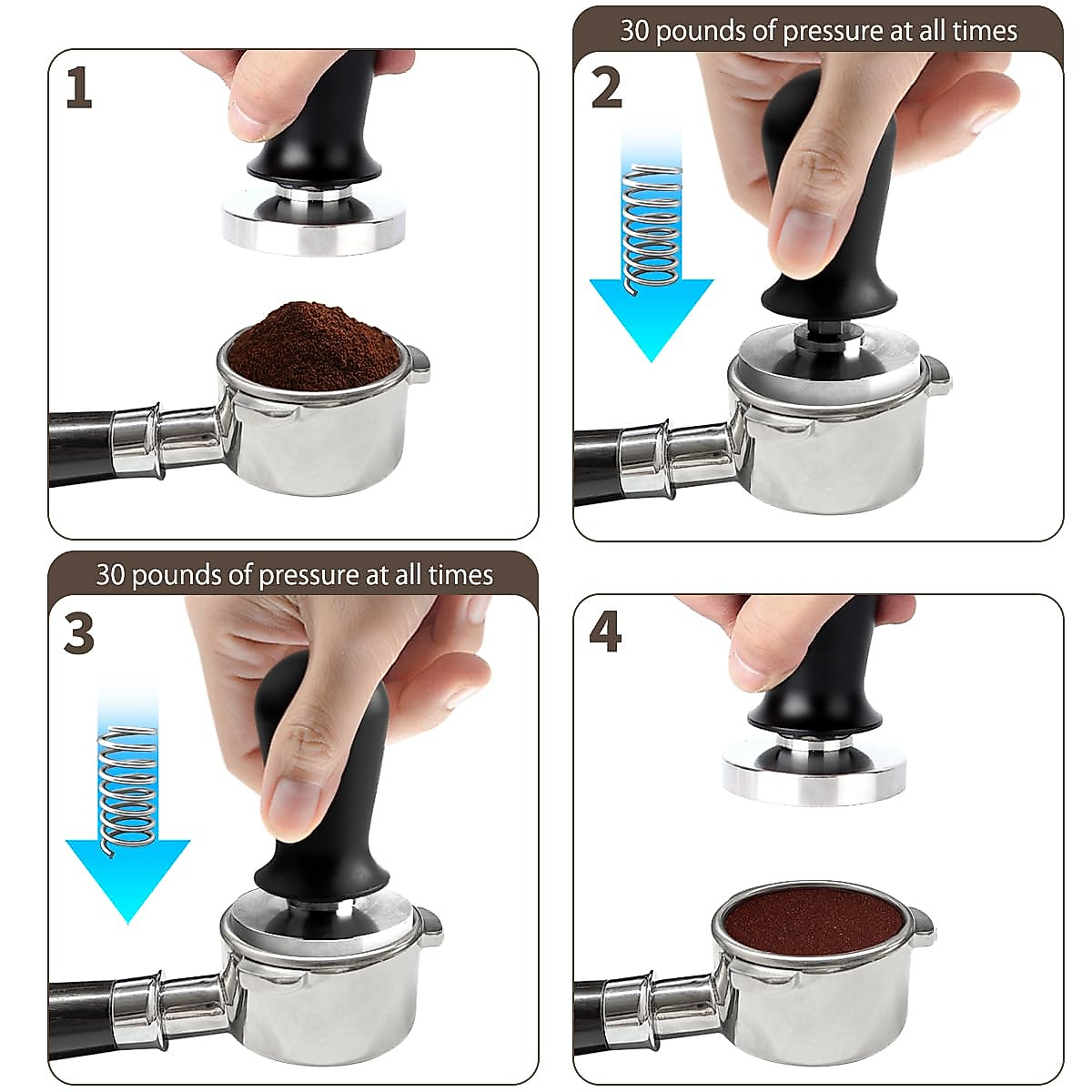 1

30 pounds of pressure at all times

2

30 pounds of pressure at all times

3

4