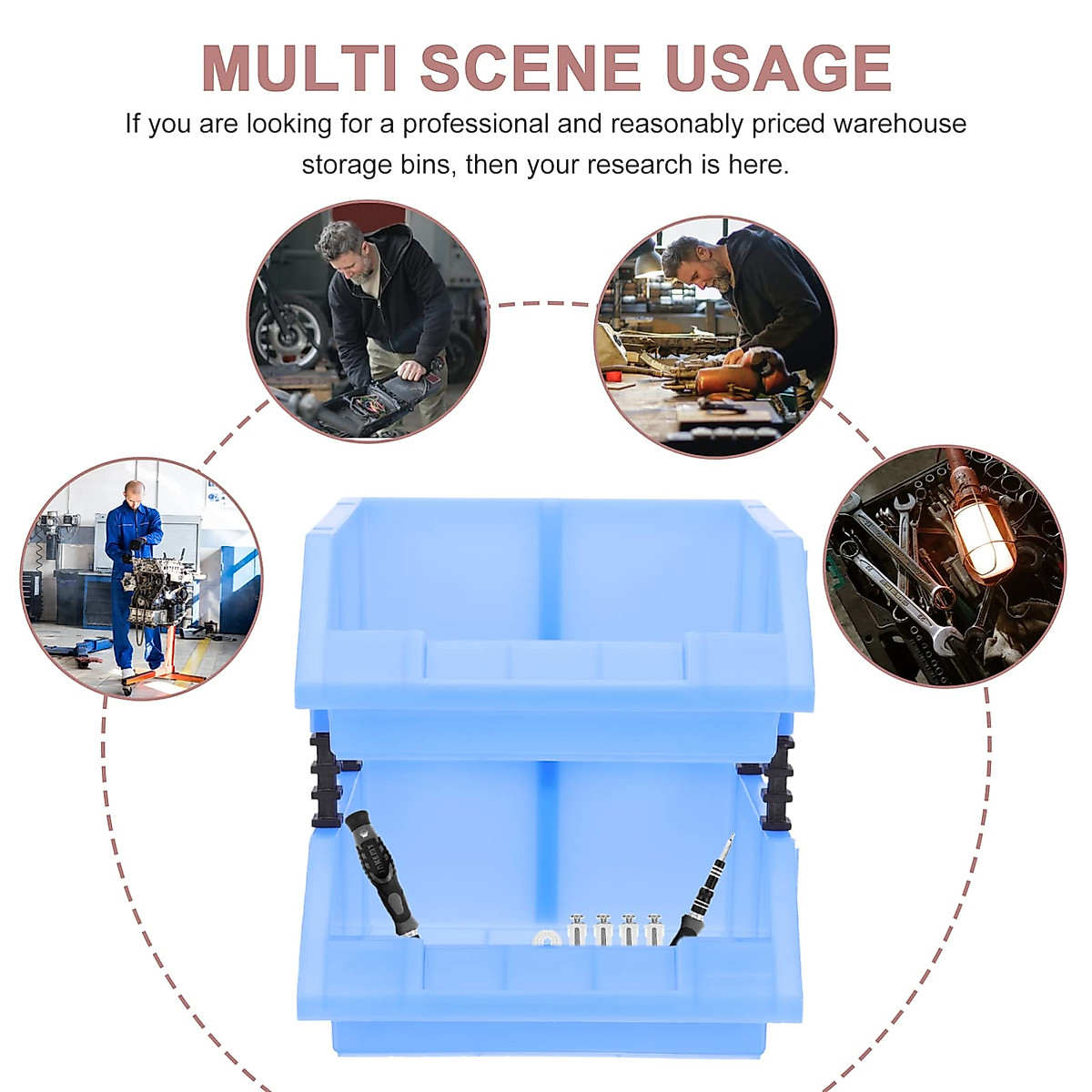 MULTI SCENE USAGE

If you are looking for a professional and reasonably priced warehouse storage bins, then your research is here.