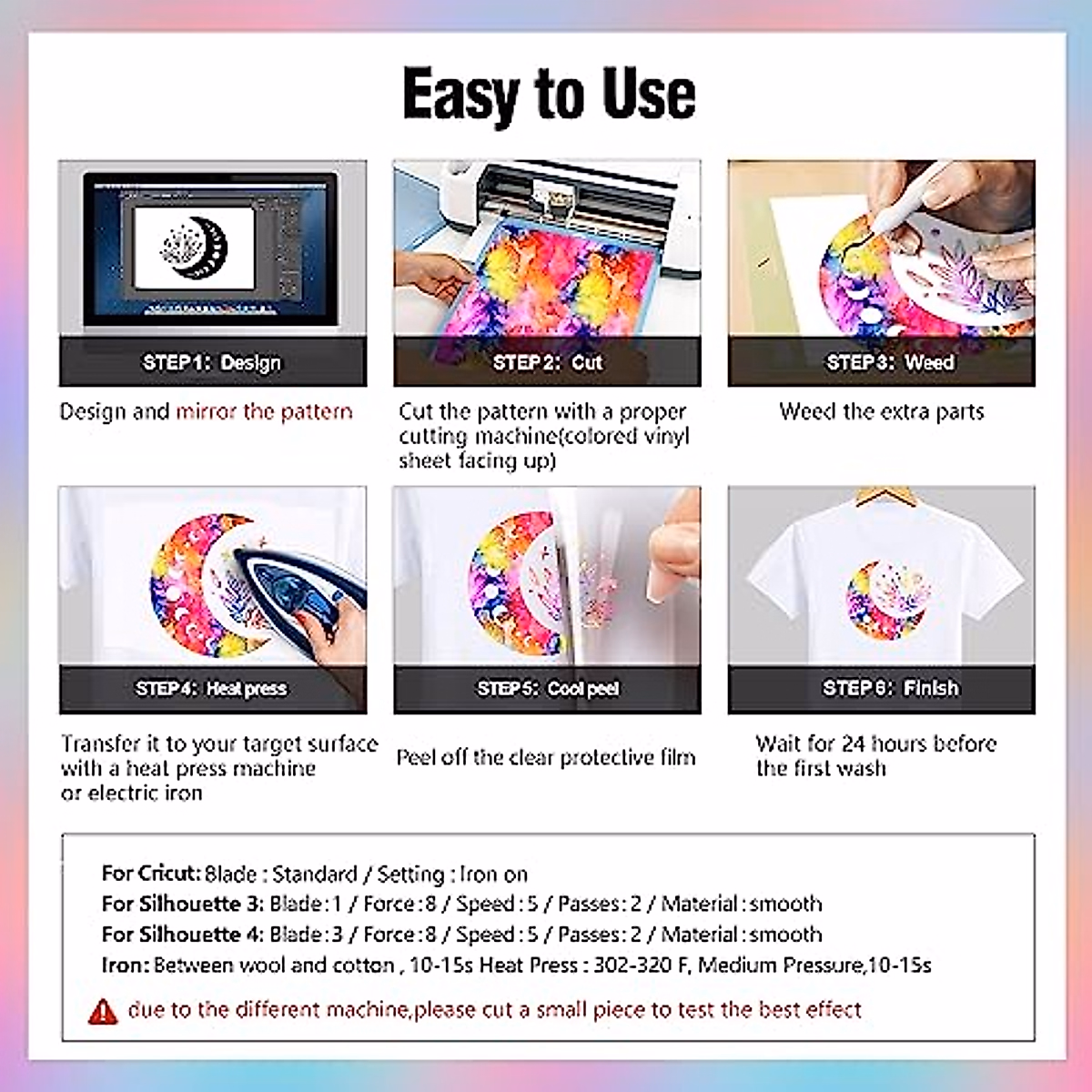 Easy to Use

STEP1: Design

Design and mirror the pattern

STEP2: Cut

Cut the pattern with a proper cutting machine(colored vinyl sheet facing up)

STEP3: Weed

Weed the extra parts

STEP4: Heat press

Transfer it to your target surface with a heat press machine or electric iron

STEP5: Cool peel

Peel off the clear protective film

STEP6: Finish

Wait for 24 hours before the first wash

For Cricut: Blade : Standard / Setting : Iron on
For Silhouette 3: Blade : 1 / Force : 8 / Speed : 5 / Passes : 2 / Material : smooth
For Silhouette 4: Blade : 3 / Force : 8 / Speed : 5 / Passes : 2 / Material : smooth
Iron: Between wool and cotton , 10-15s Heat Press : 302-320 F, Medium Pressure,10-15s

due to the different machine,please cut a small piece to test the best effect