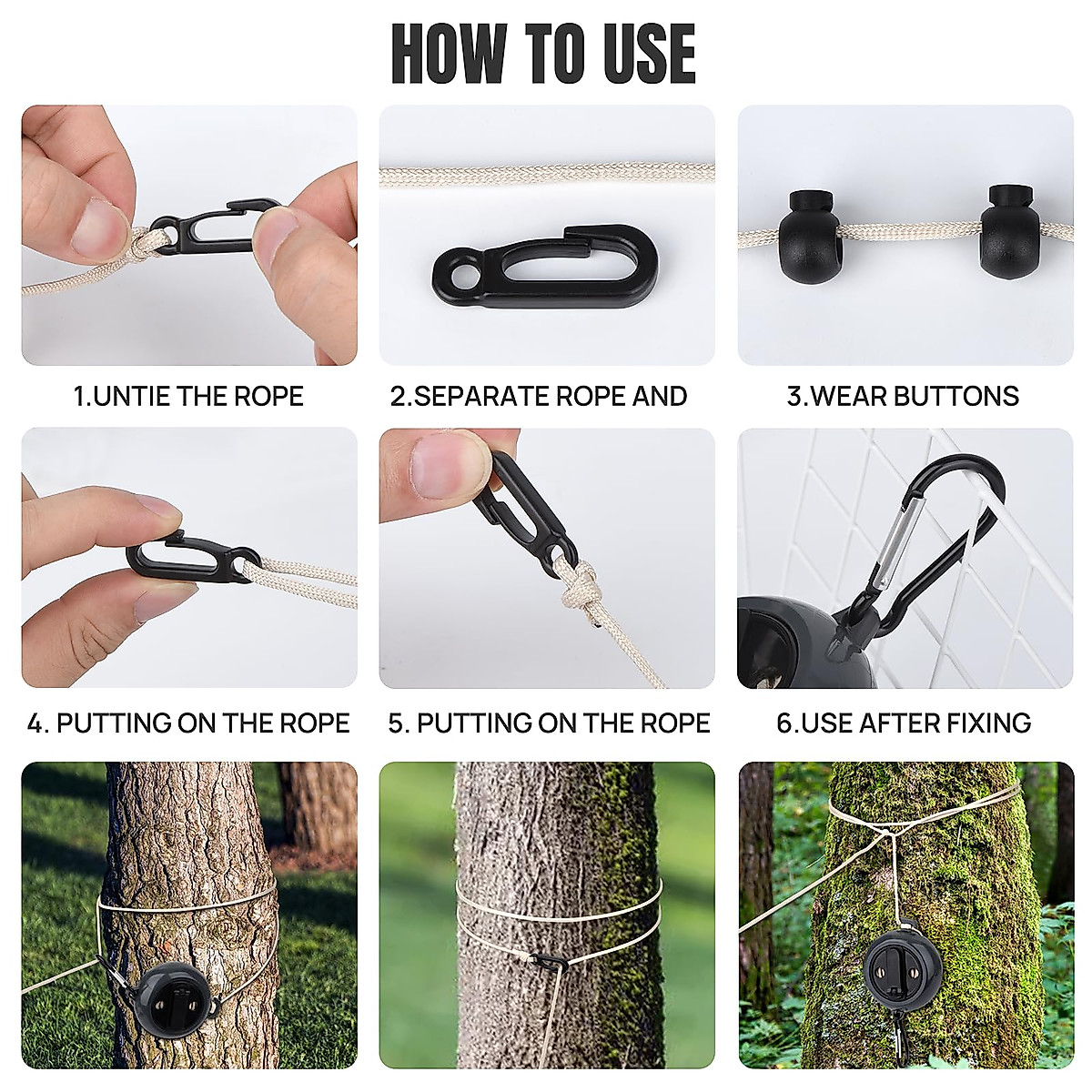 HOW TO USE

1.UNTIE THE ROPE

2.SEPARATE ROPE AND

3.WEAR BUTTONS

4. PUTTING ON THE ROPE

5. PUTTING ON THE ROPE

6.USE AFTER FIXING