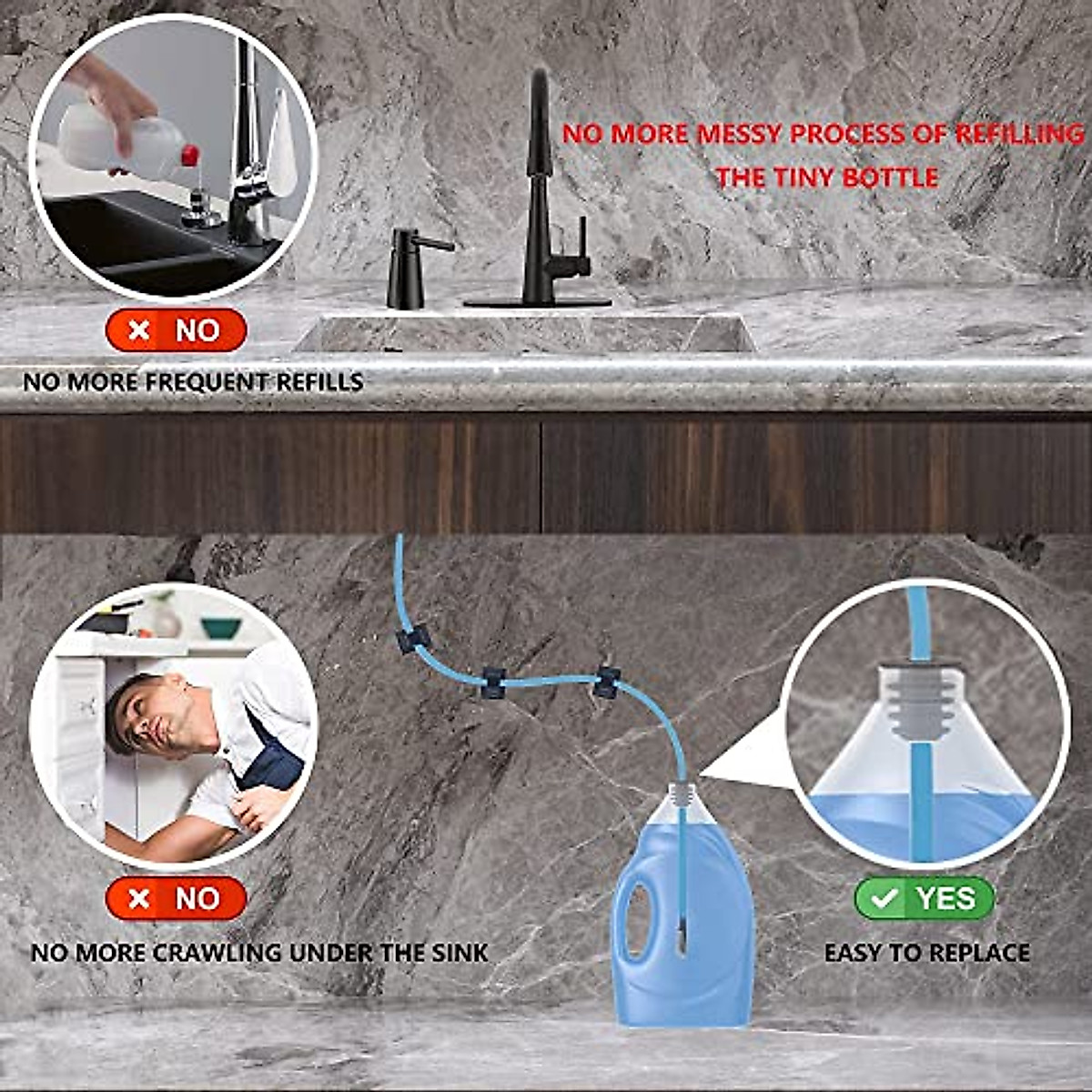 NO MORE MESSY PROCESS OF REFILLING THE TINY BOTTLE

NO

NO MORE FREQUENT REFILLS

NO

NO MORE CRAWLING UNDER THE SINK

YES

EASY TO REPLACE