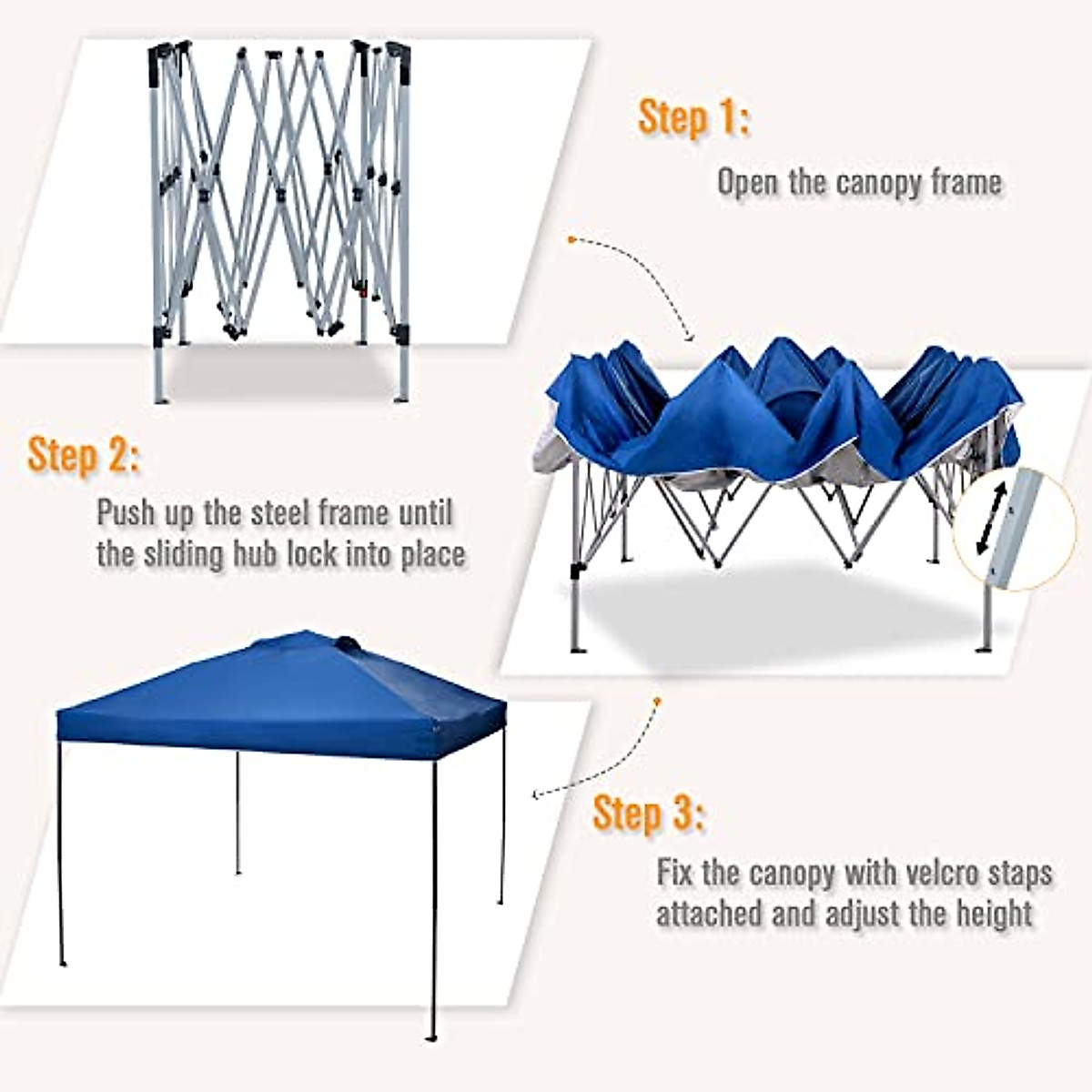 Step 1:

Open the canopy frame

Step 2:

Push up the steel frame until the sliding hub lock into place

Step 3:

Fix the canopy with velcro staps attached and adjust the height