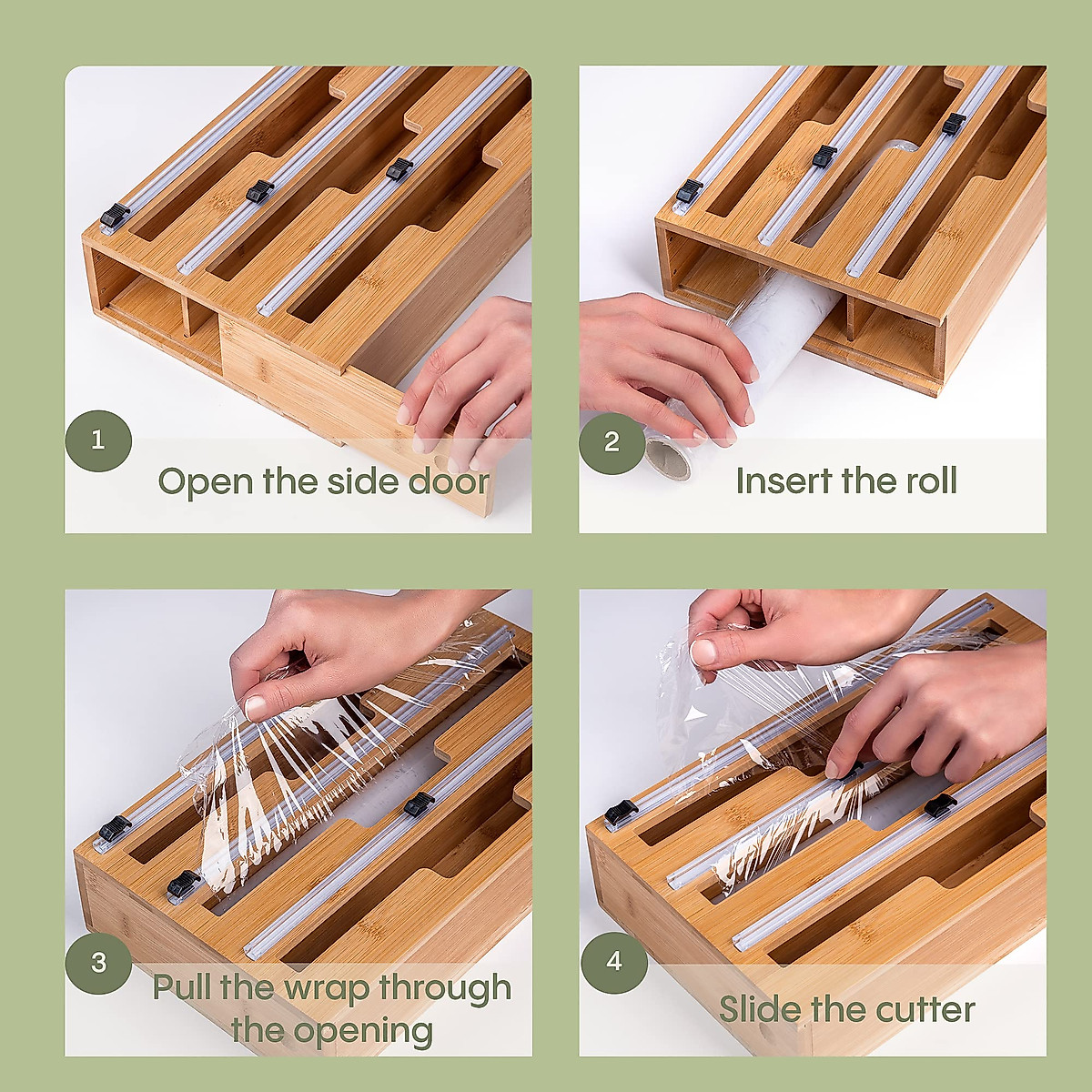 1
Open the side door

2
Insert the roll

3
Pull the wrap through the opening

4
Slide the cutter