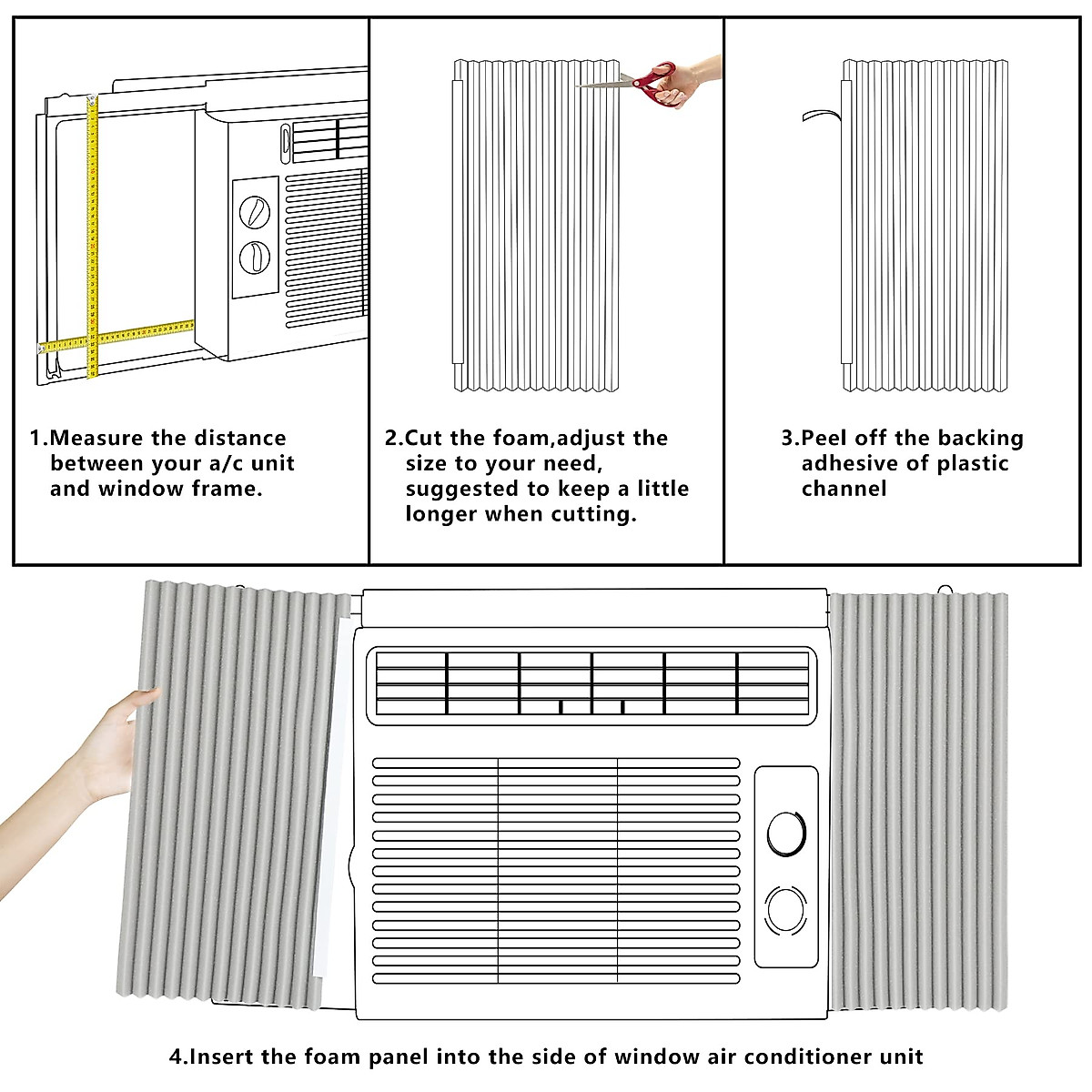 1.Measure the distance between your a/c unit and window frame.

2.Cut the foam,adjust the size to your need, suggested to keep a little longer when cutting.

3.Peel off the backing adhesive of plastic channel

4.Insert the foam panel into the side of window air conditioner unit