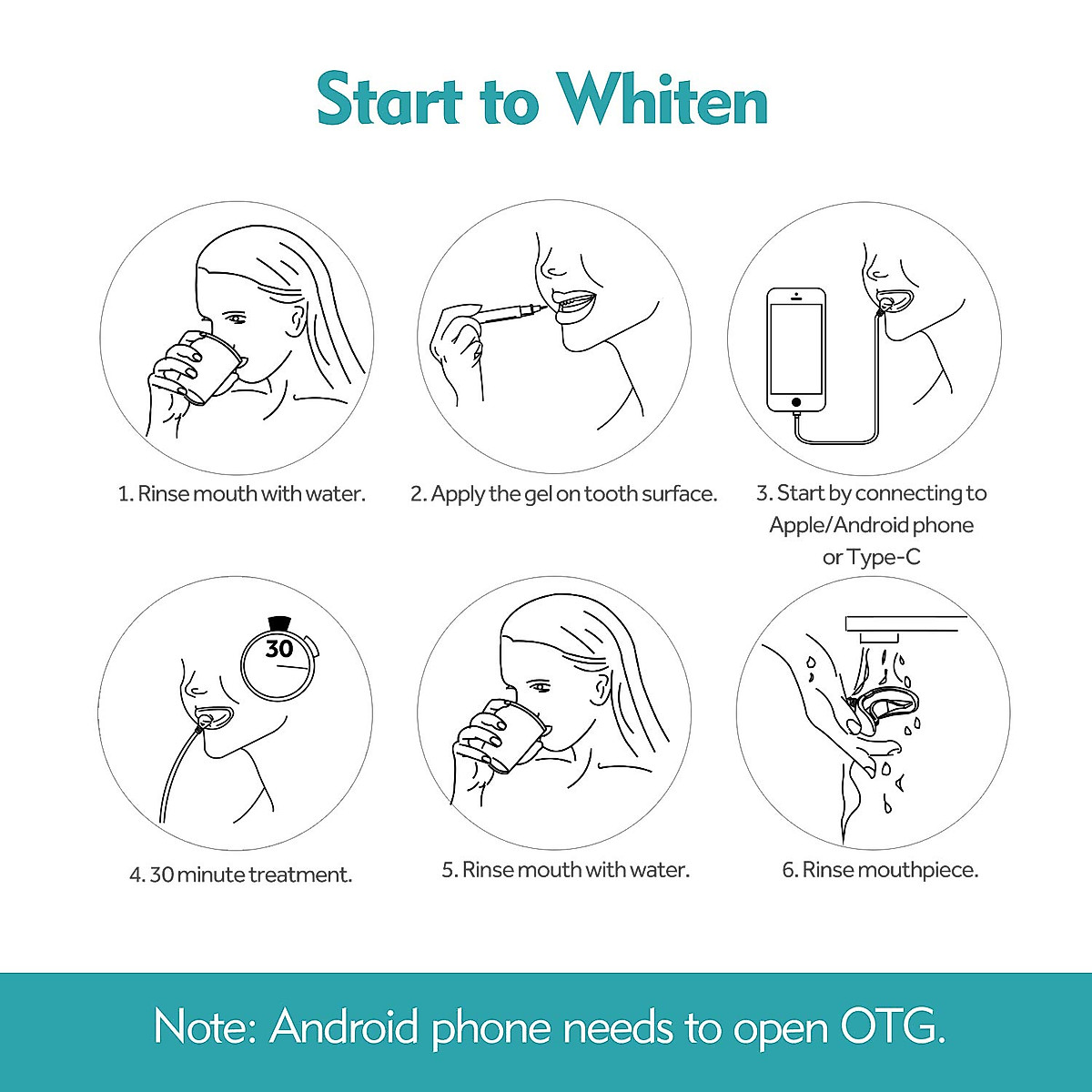 Start to Whiten

1. Rinse mouth with water.

2. Apply the gel on tooth surface.

3. Start by connecting to Apple/Android phone or Type-C

30

4. 30 minute treatment.

5. Rinse mouth with water.

6. Rinse mouthpiece.

Note: Android phone needs to open OTG.