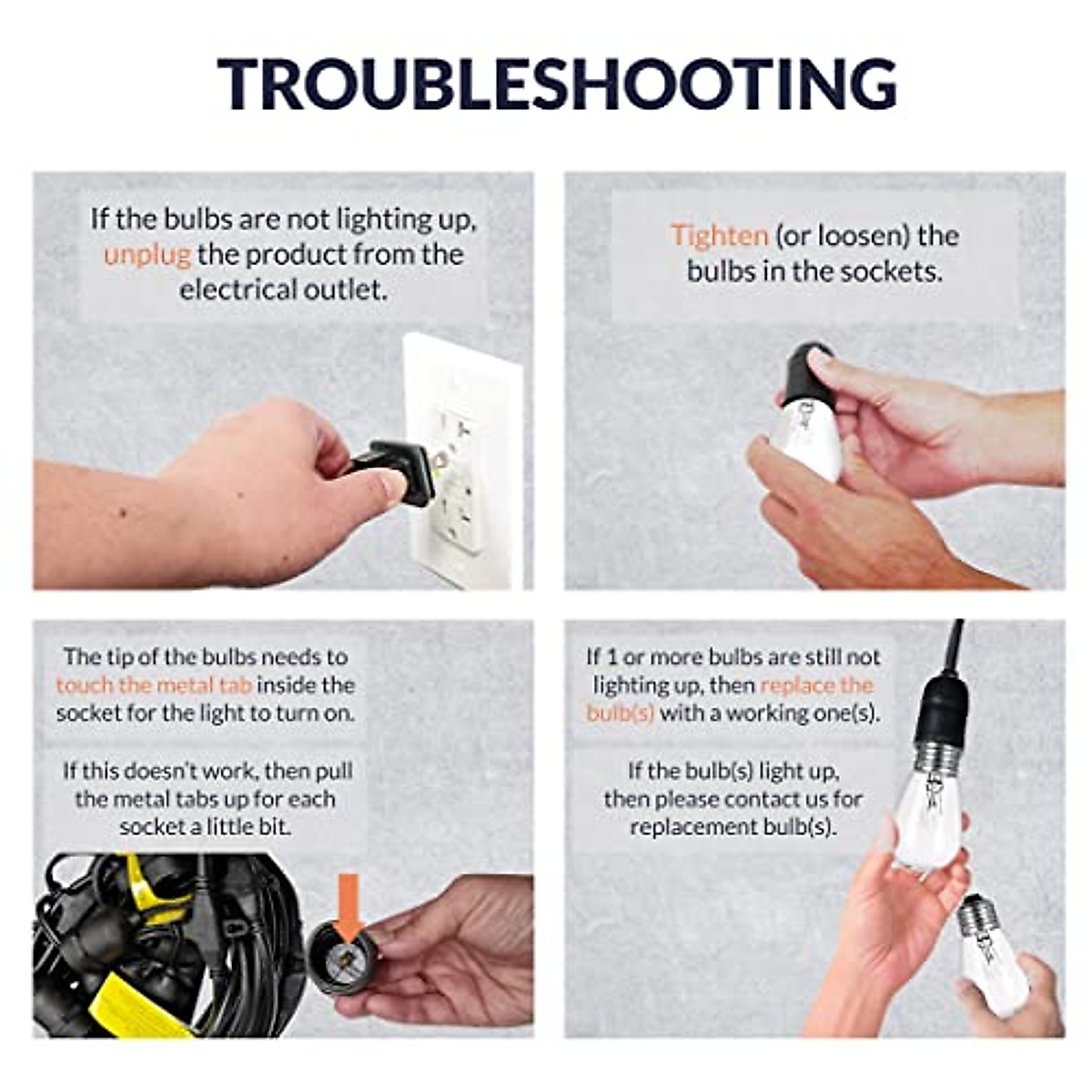 TROUBLESHOOTING

If the bulbs are not lighting up, unplug the product from the electrical outlet.

Tighten (or loosen) the bulbs in the sockets.

The tip of the bulbs needs to touch the metal tab inside the socket for the light to turn on.

If this doesn't work, then pull the metal tabs up for each socket a little bit.

If 1 or more bulbs are still not lighting up, then replace the bulb(s) with a working one(s).

If the bulb(s) light up, then please contact us for replacement bulb(s).