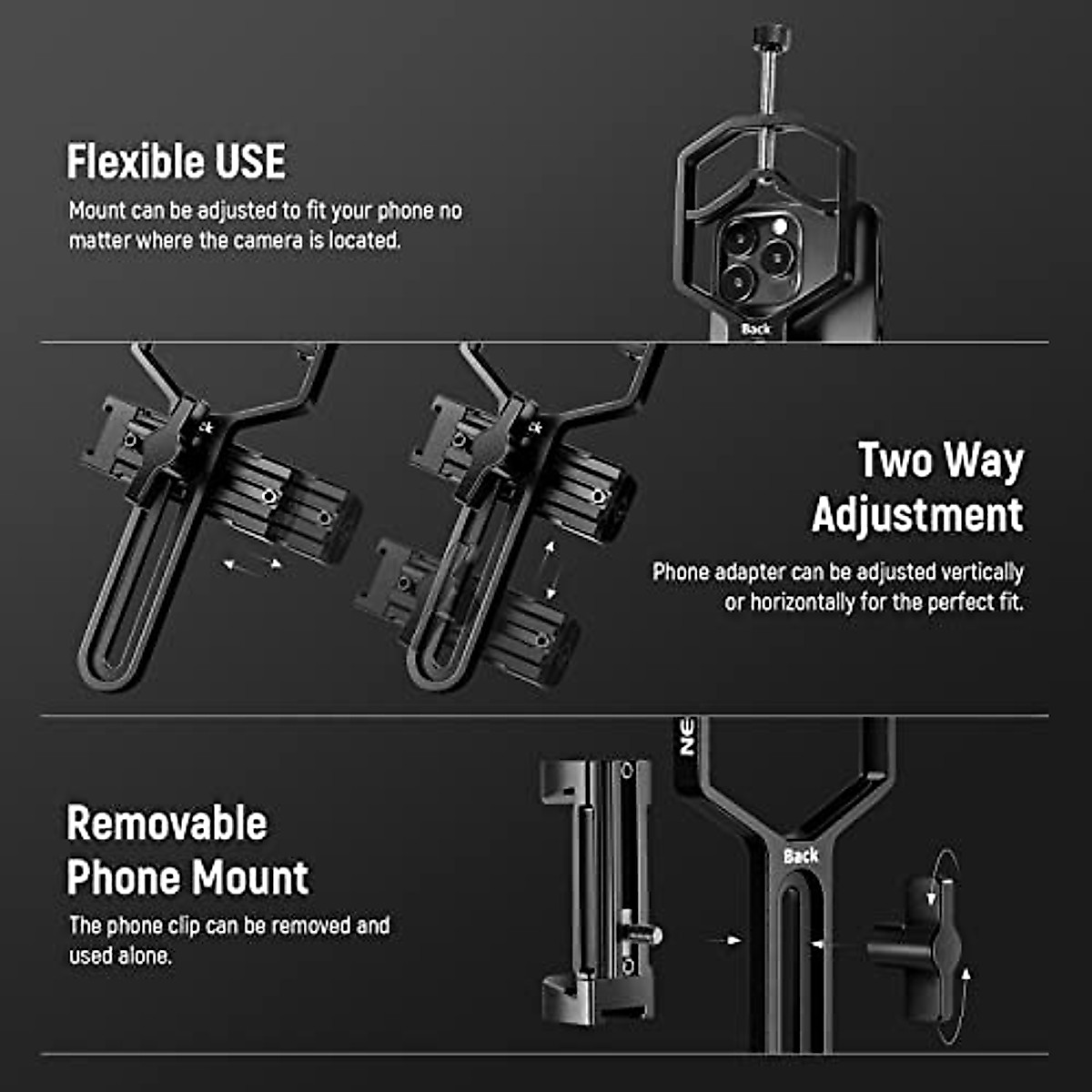 Flexible USE

Mount can be adjusted to fit your phone no matter where the camera is located.

Back

Two Way Adjustment

Phone adapter can be adjusted vertically or horizontally for the perfect fit.

NE

Removable Phone Mount

The phone clip can be removed and used alone.

Back