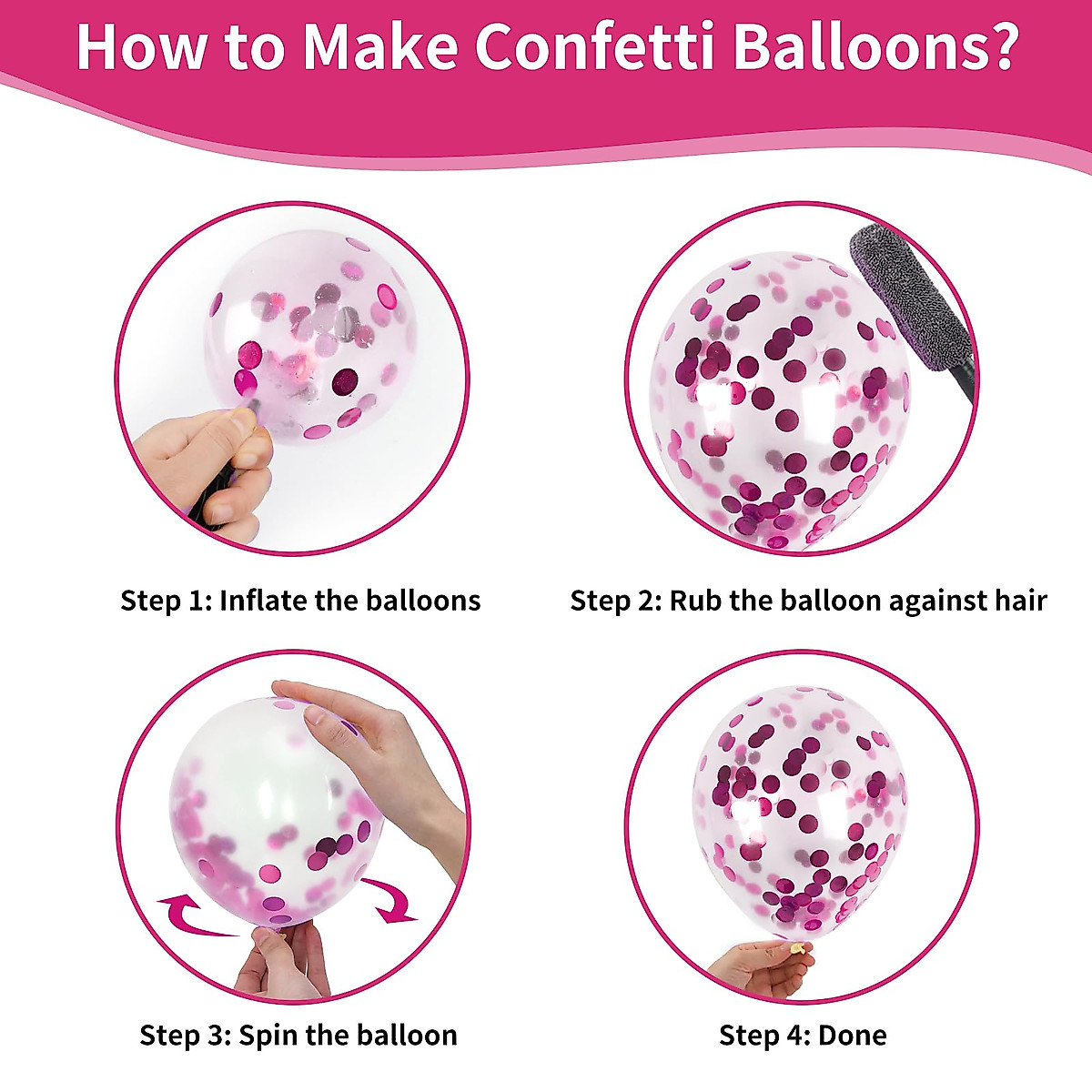 How to Make Confetti Balloons?

Step 1: Inflate the balloons

Step 2: Rub the balloon against hair

Step 3: Spin the balloon

Step 4: Done