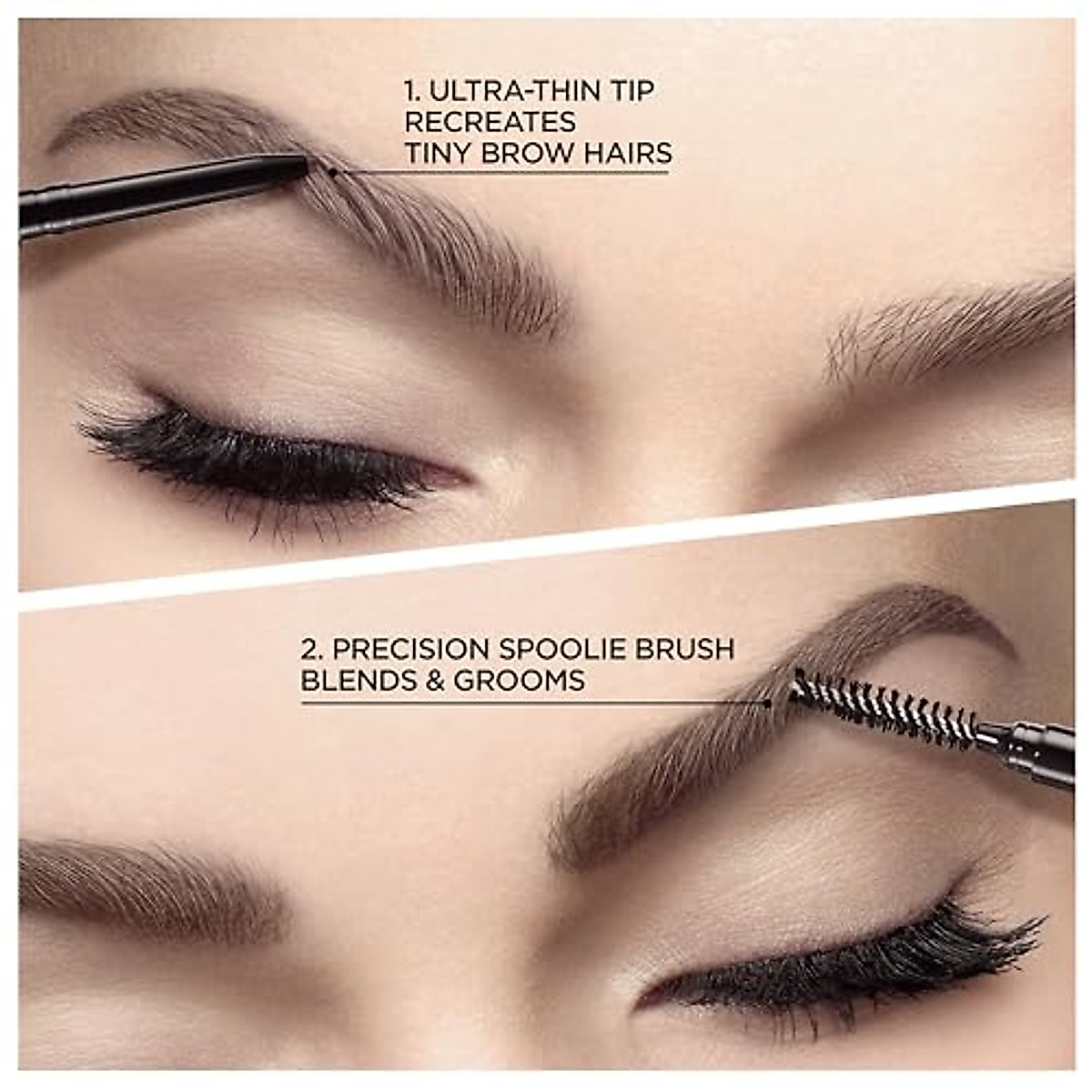 1. ULTRA-THIN TIP RECREATES TINY BROW HAIRS

2. PRECISION SPOOLIE BRUSH BLENDS & GROOMS