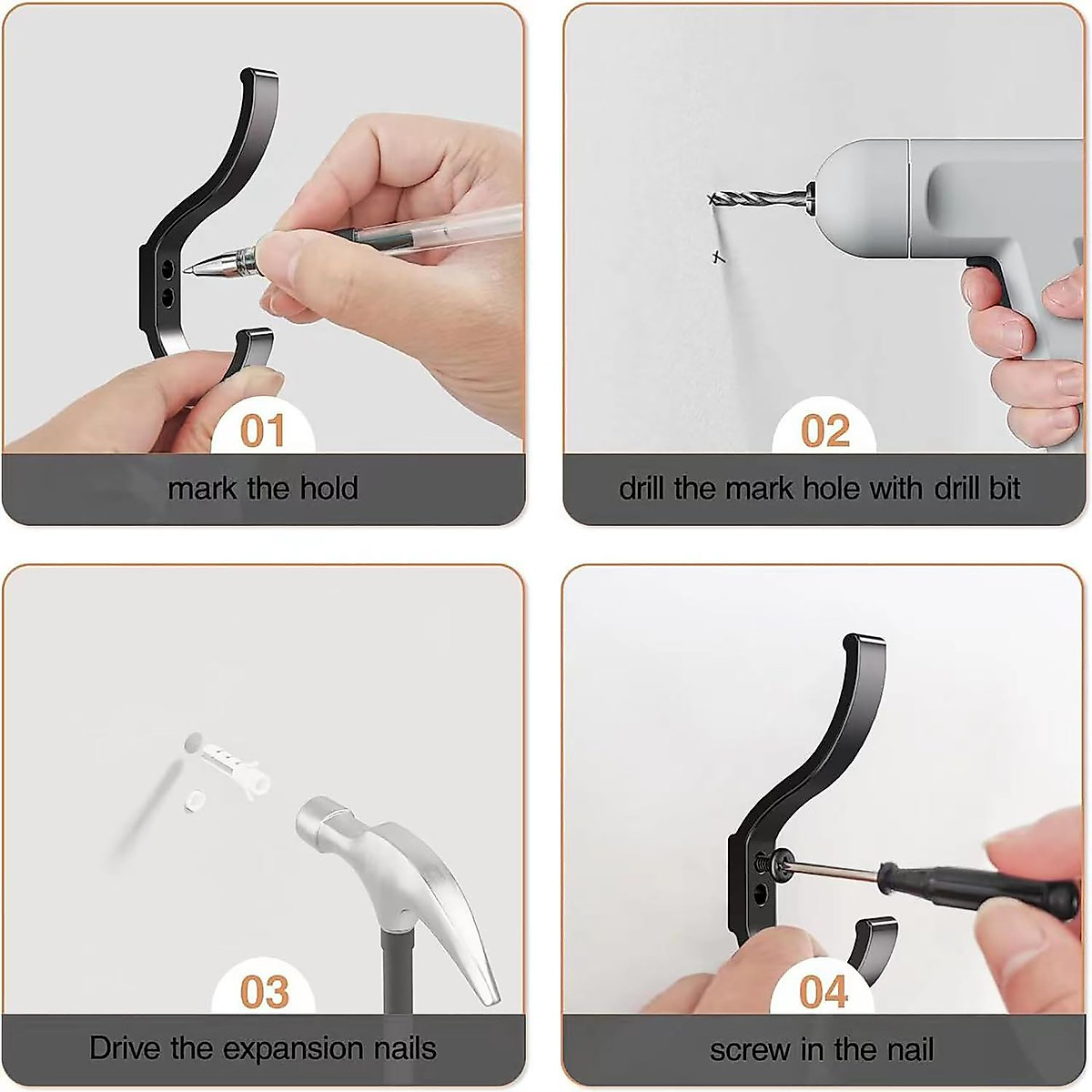 01
mark the hold

02
drill the mark hole with drill bit

03
Drive the expansion nails

04
screw in the nail