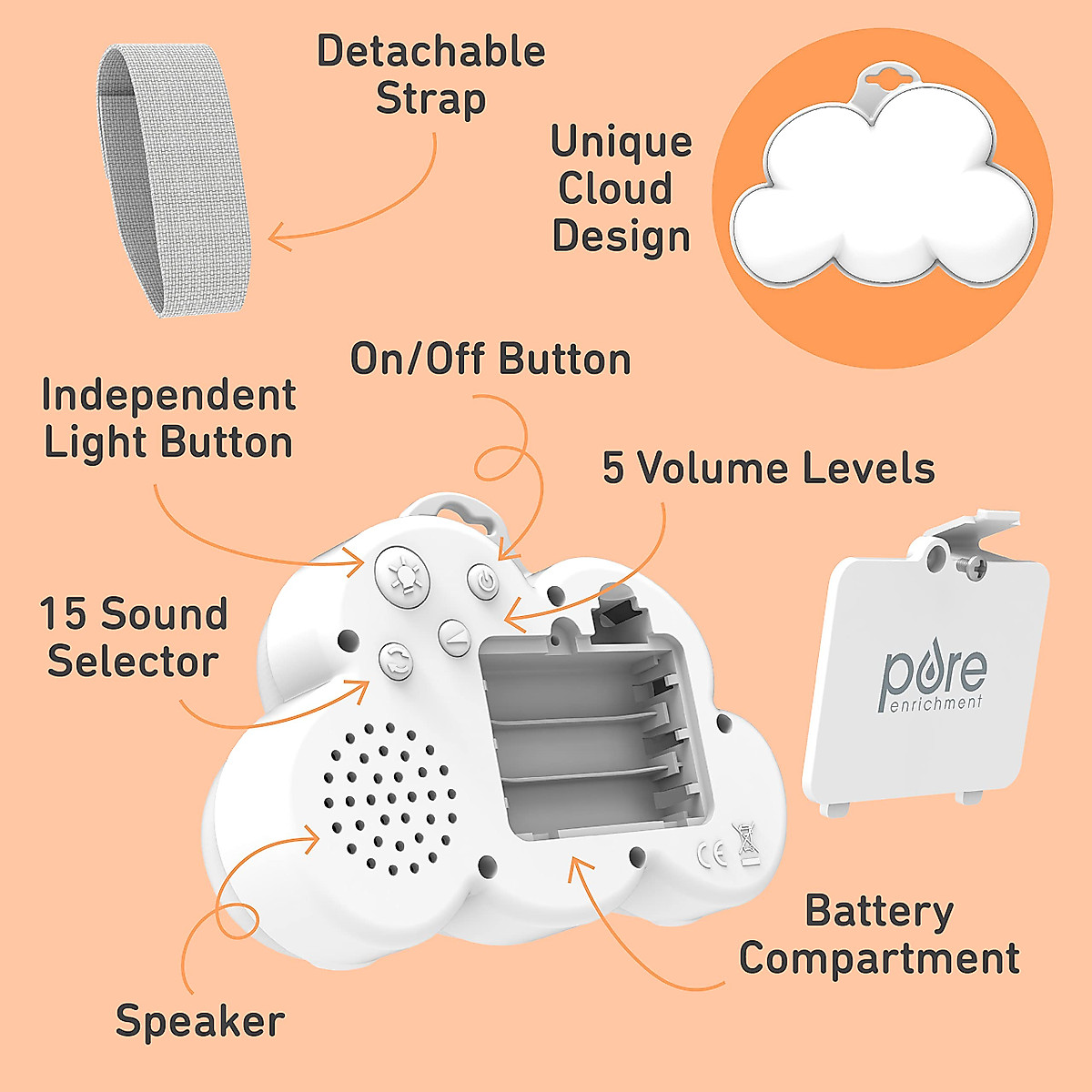 Detachable Strap

Unique Cloud Design

On/Off Button

Independent Light Button

5 Volume Levels

15 Sound Selector

pure enrichment

CE

Battery Compartment

Speaker