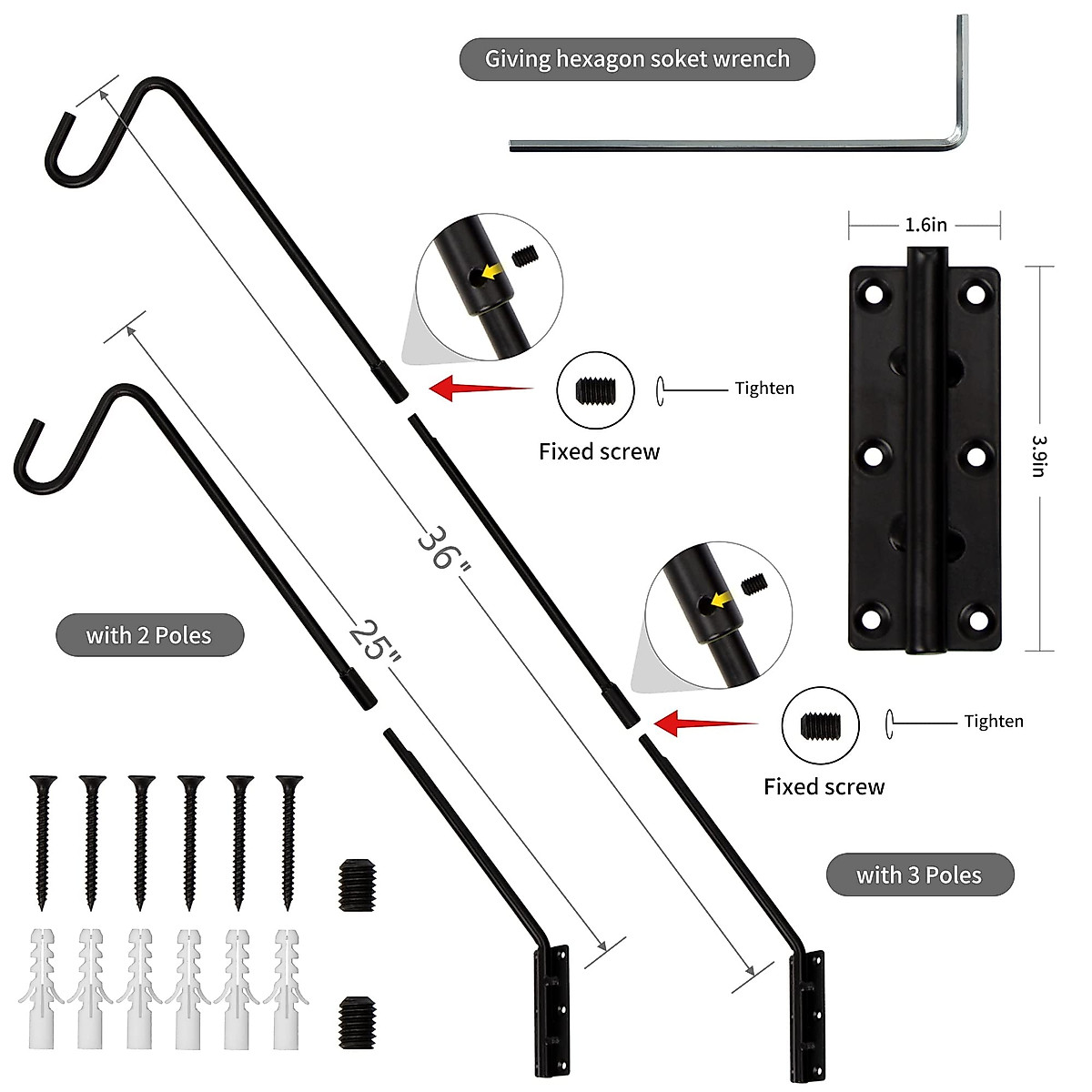 Giving hexagon soket wrench

1.6in

3.9in

Tighten

Fixed screw

36"

25"

with 2 Poles

Tighten

Fixed screw

with 3 Poles