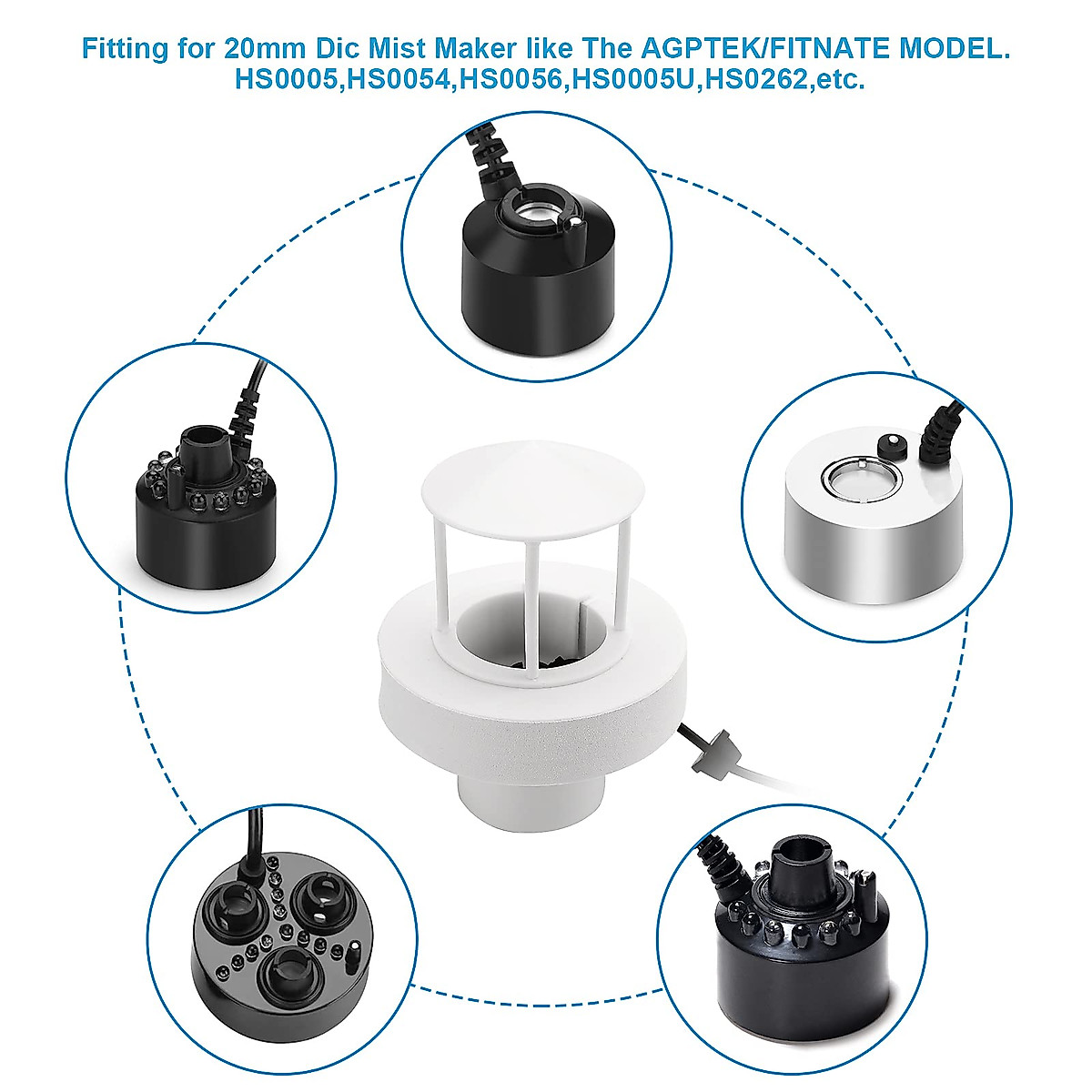 Fitting for 20mm Dic Mist Maker like The AGPTEK/FITNATE MODEL. HS0005,HS0054,HS0056,HS0005U,HS0262,etc.