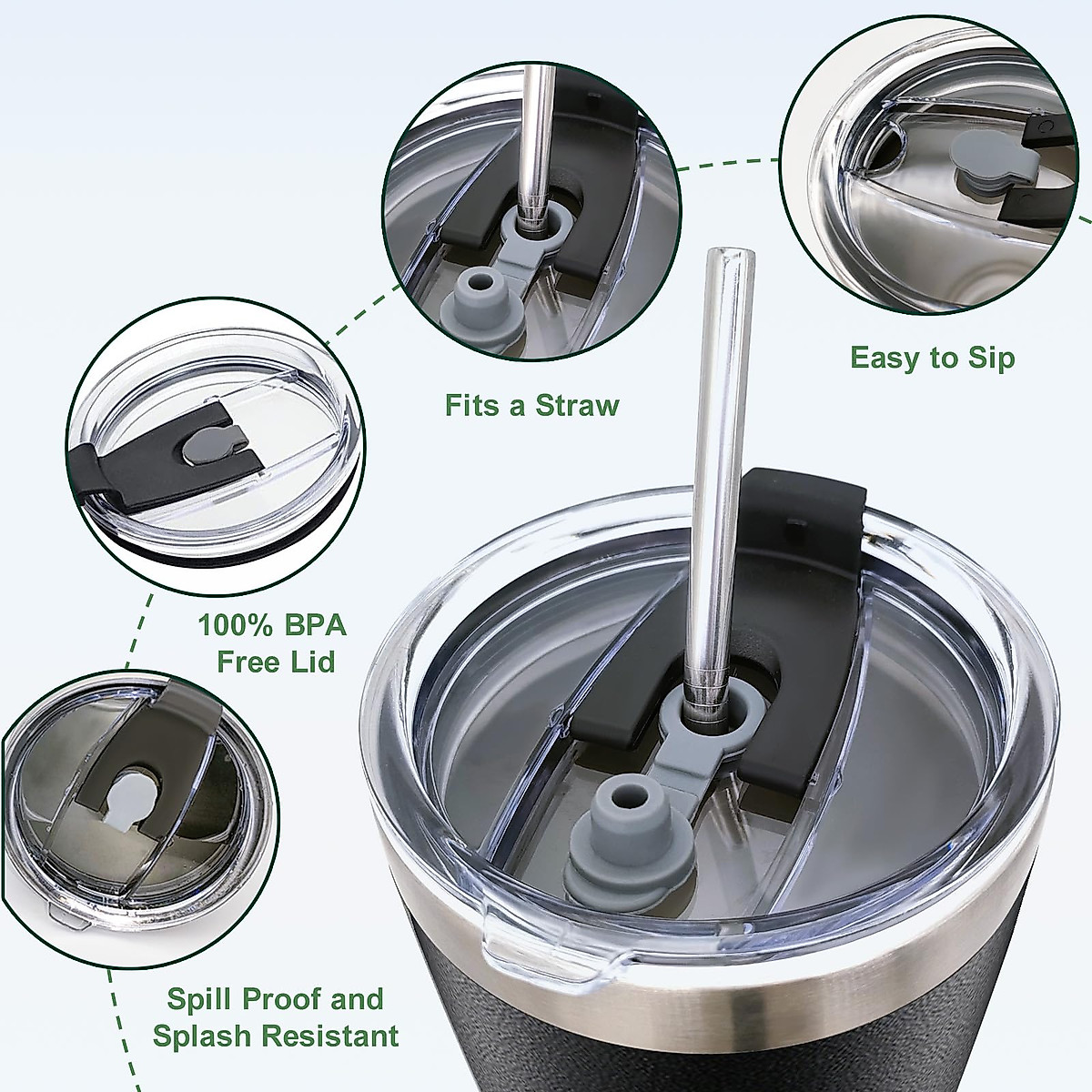 Fits a Straw

Easy to Sip

100% BPA Free Lid

Spill Proof and Splash Resistant