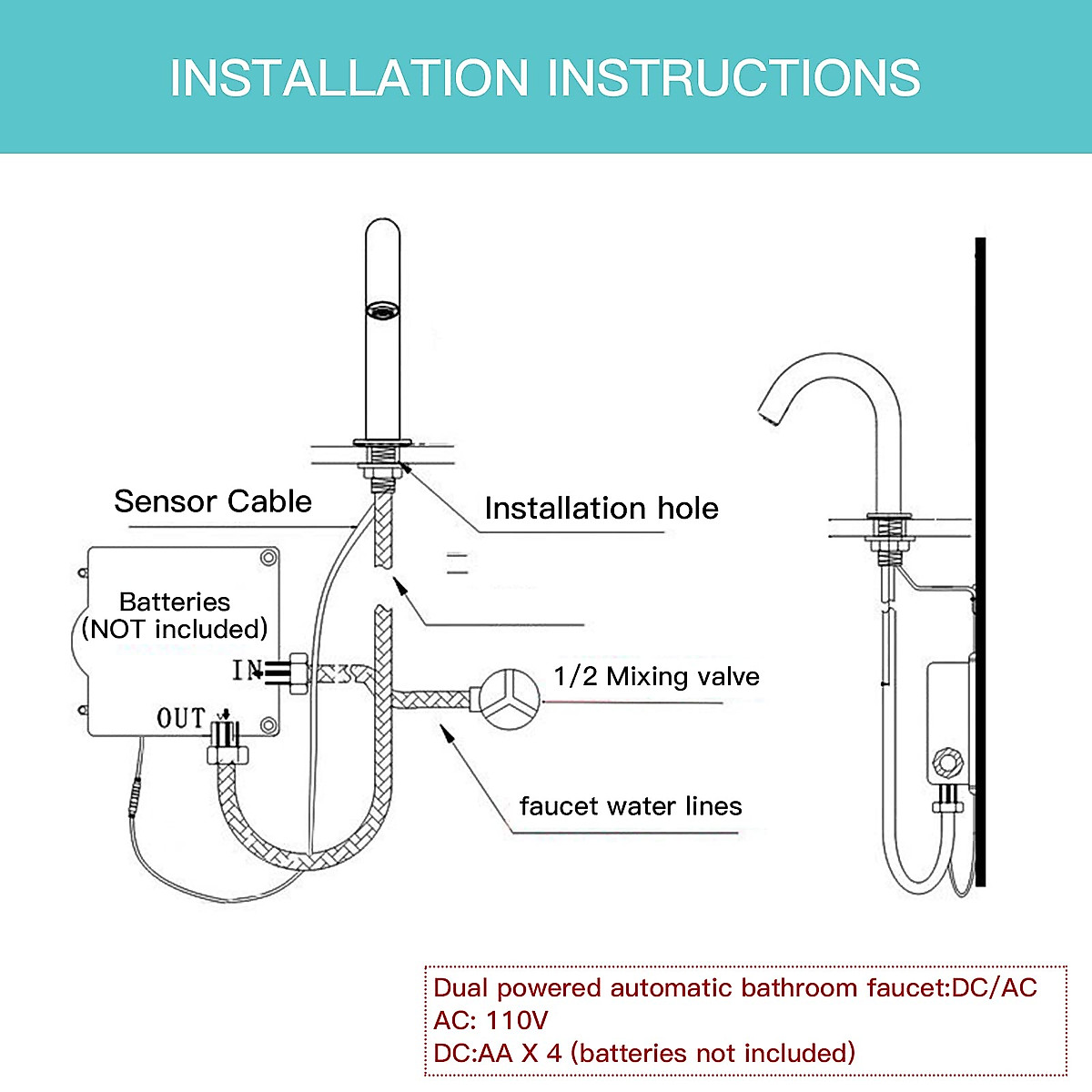 INSTALLATION INSTRUCTIONS

Sensor Cable

Installation hole

Batteries (NOT included)

IN

OUT

1/2 Mixing valve

faucet water lines

Dual powered automatic bathroom faucet:DC/AC
AC: 110V
DC:AA X 4 (batteries not included)