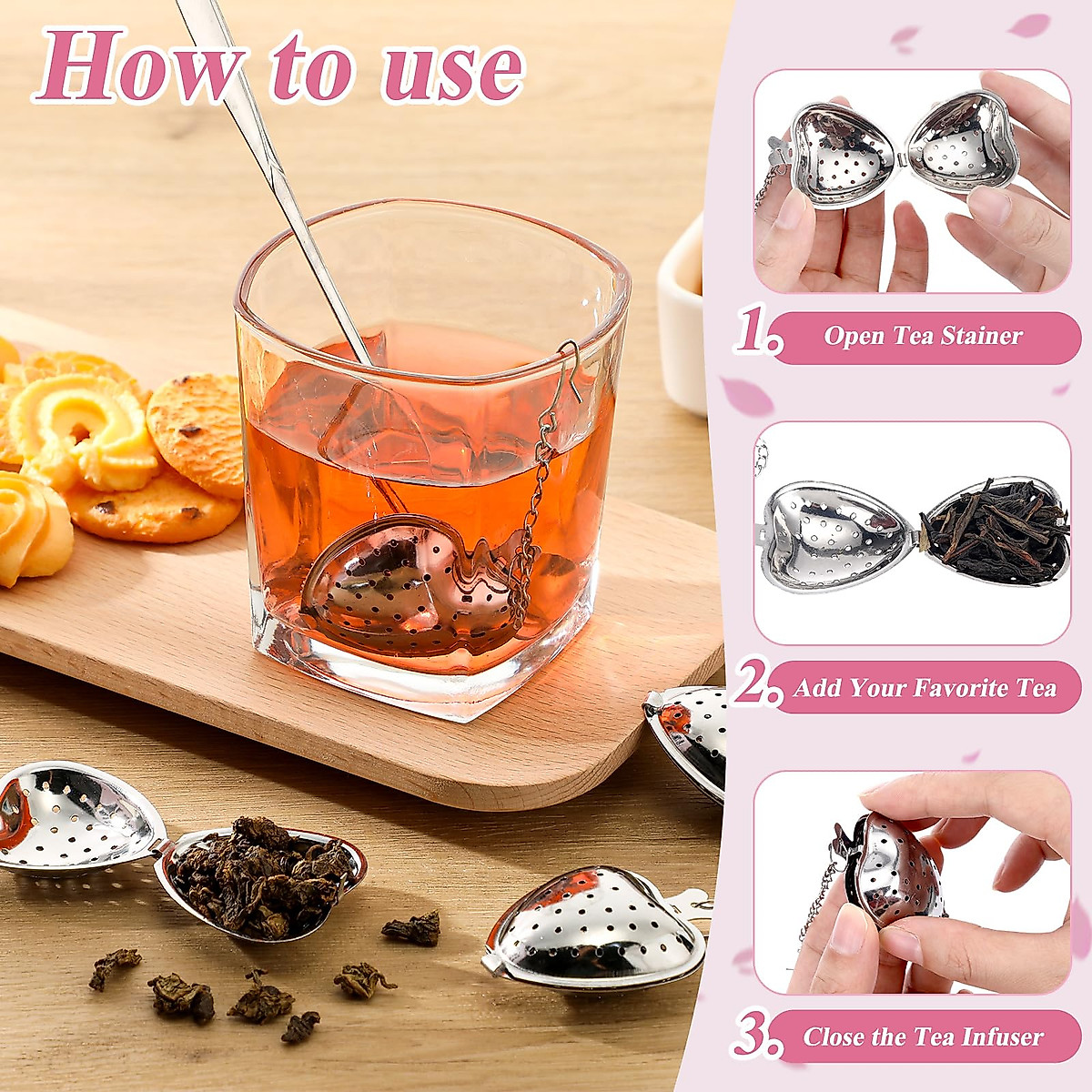 How to use

1. Open Tea Stainer

2. Add Your Favorite Tea

3. Close the Tea Infuser