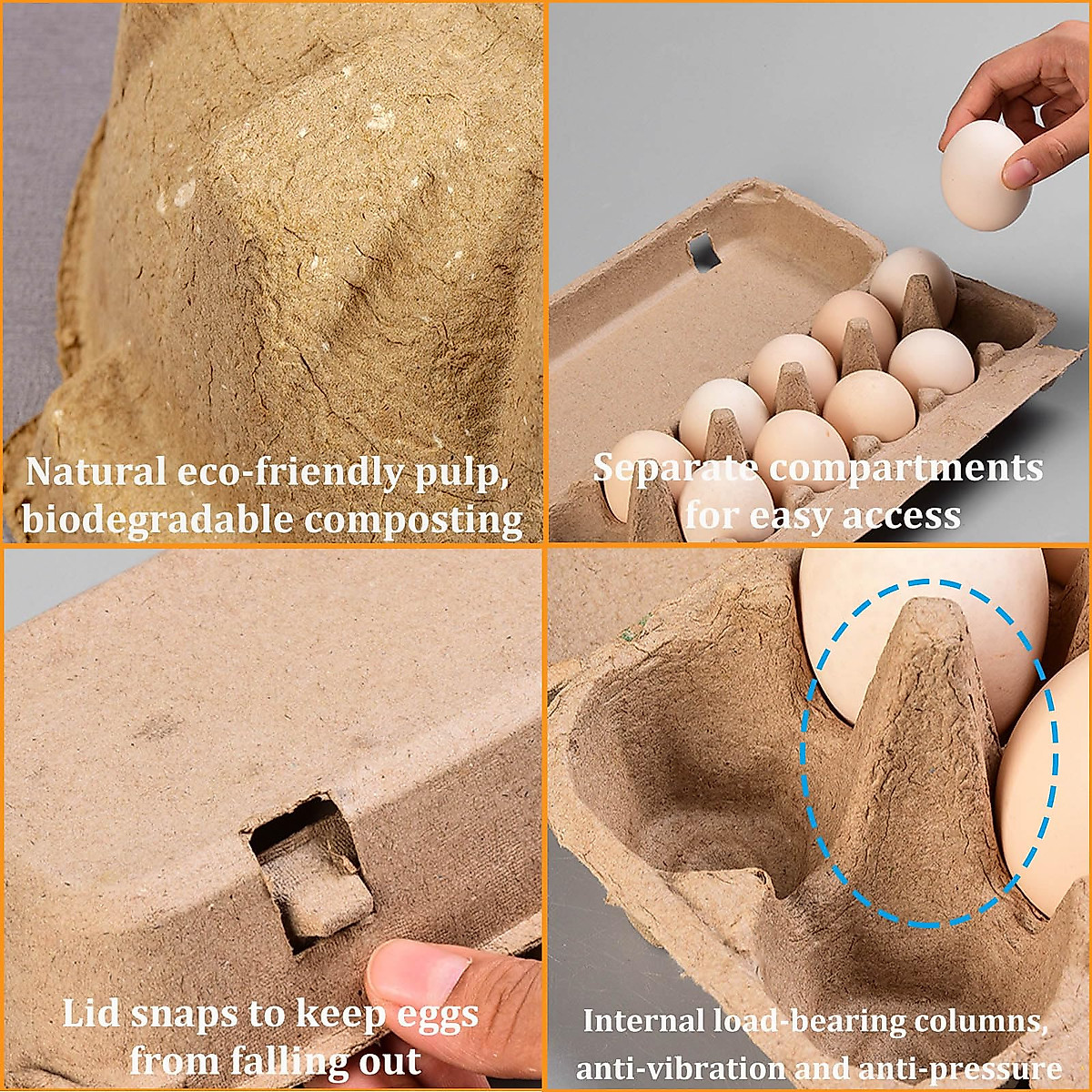 Natural eco-friendly pulp, biodegradable composting

Separate compartments for easy access

Lid snaps to keep eggs from falling out

Internal load-bearing columns, anti-vibration and anti-pressure