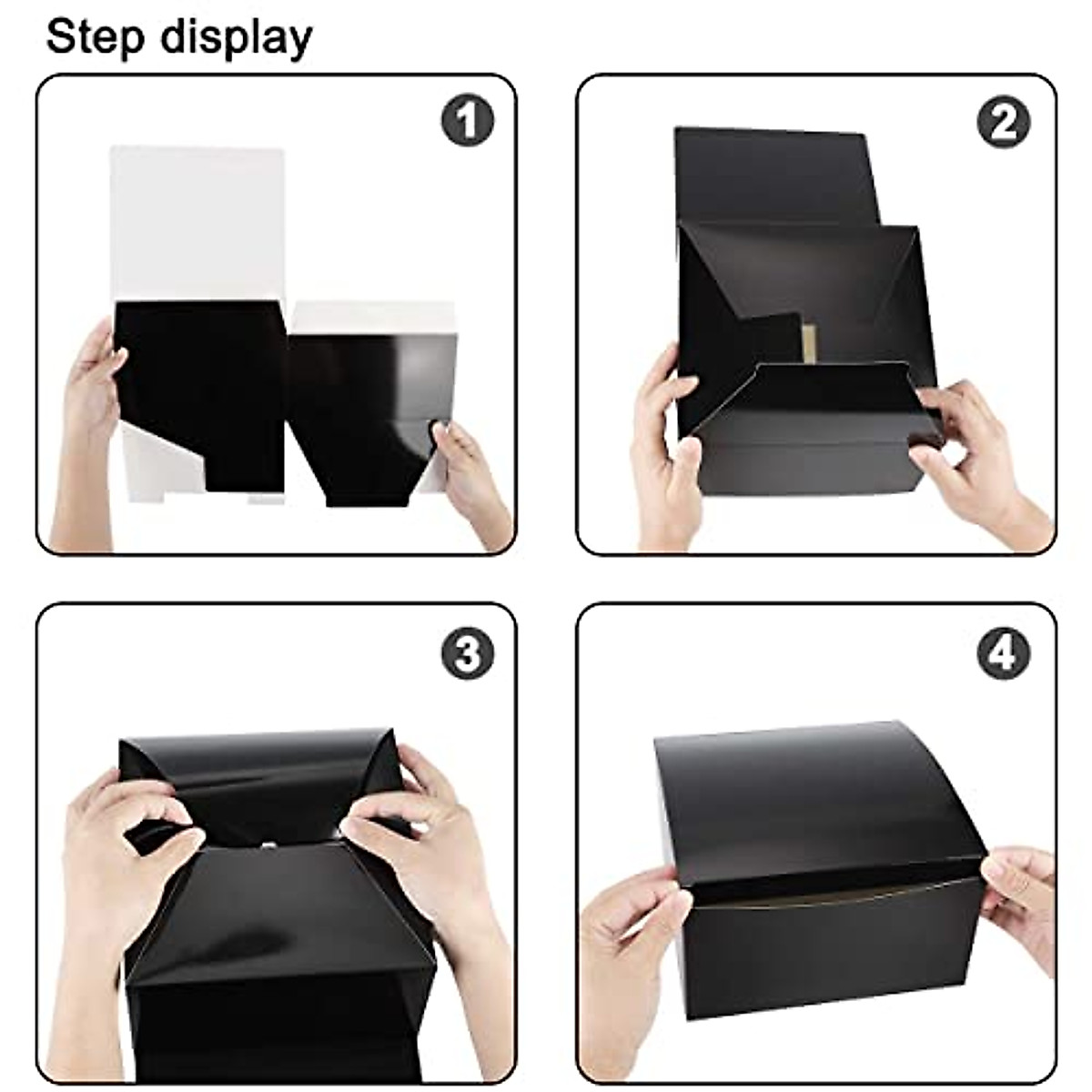 Step display

1

2

3

4