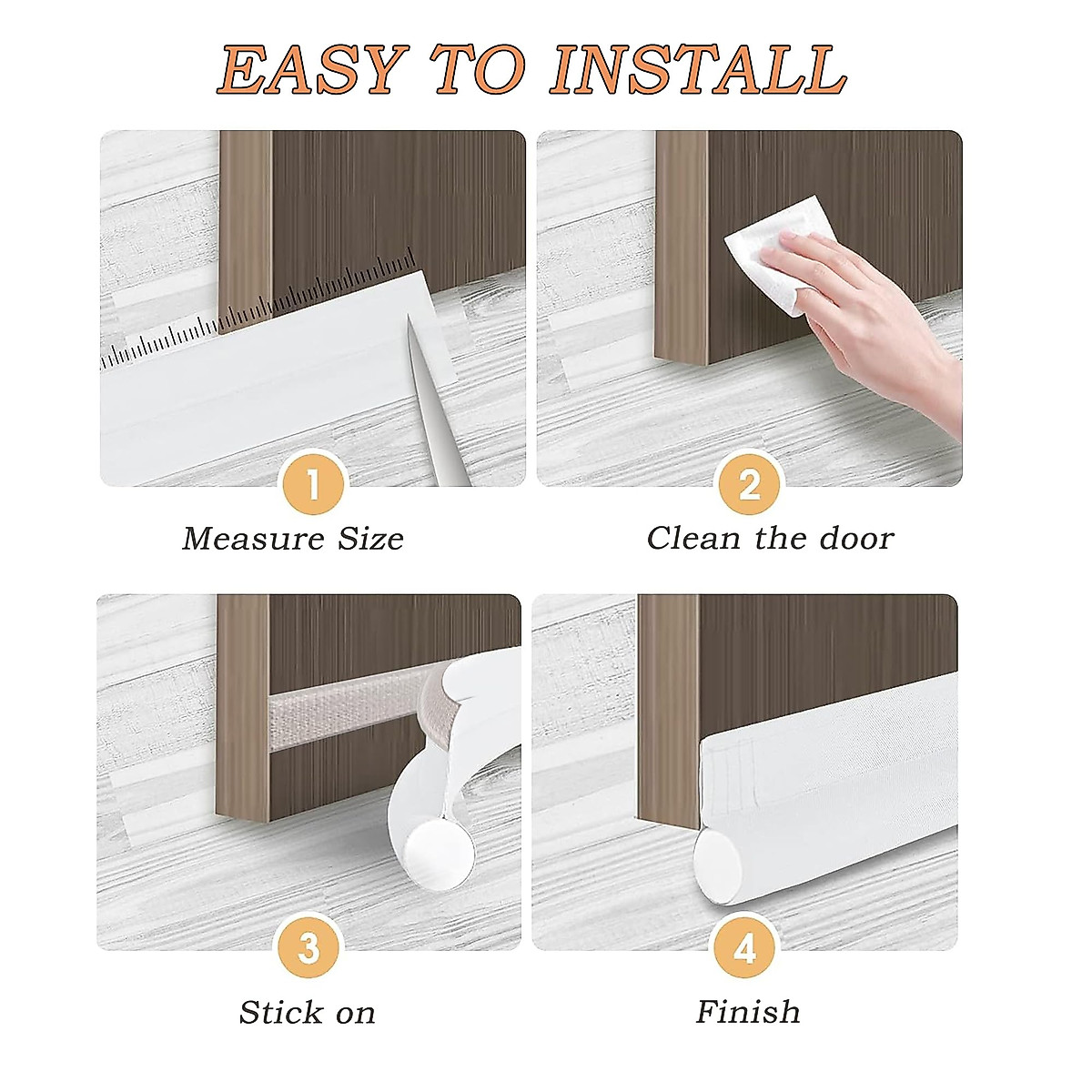 EASY TO INSTALL

1
Measure Size

2
Clean the door

3
Stick on

4
Finish