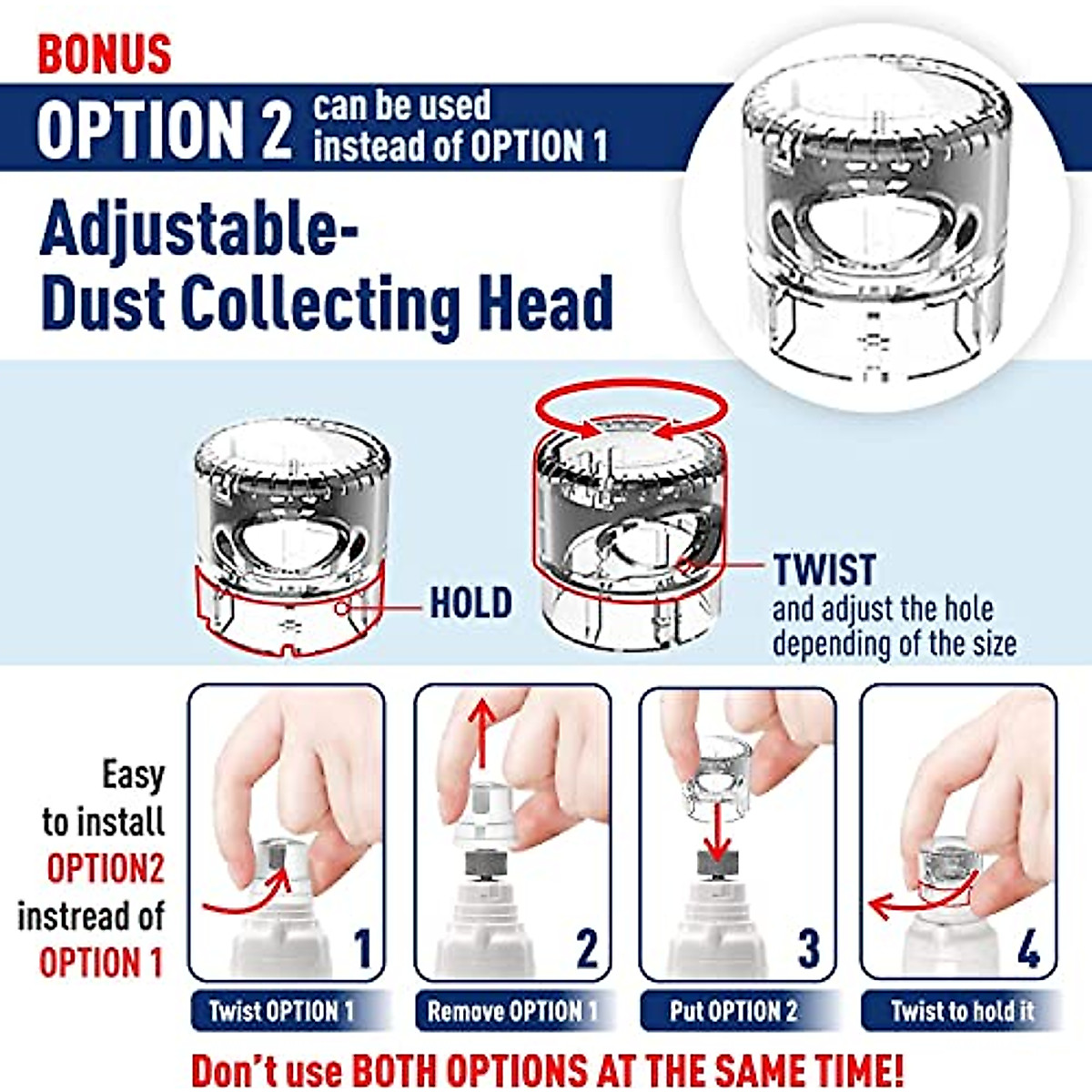 BONUS

OPTION 2 can be used instead of OPTION 1

Adjustable-
Dust Collecting Head

HOLD

TWIST
and adjust the hole depending of the size

Easy to install OPTION2 instread of OPTION 1

1
Twist OPTION 1

2
Remove OPTION 1

3
Put OPTION 2

4
Twist to hold it

Don't use BOTH OPTIONS AT THE SAME TIME!