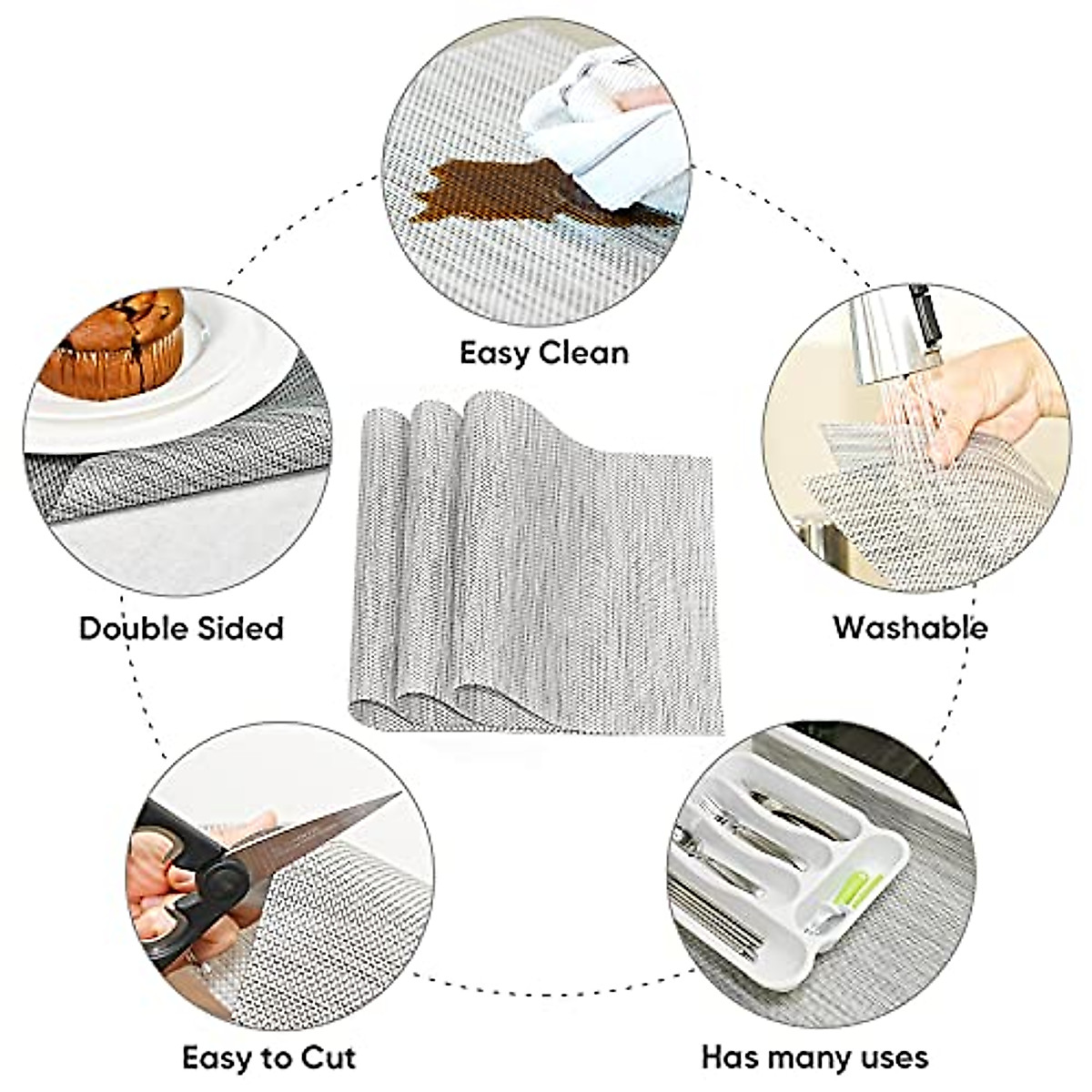 Easy Clean

Double Sided

Washable

Easy to Cut

Has many uses