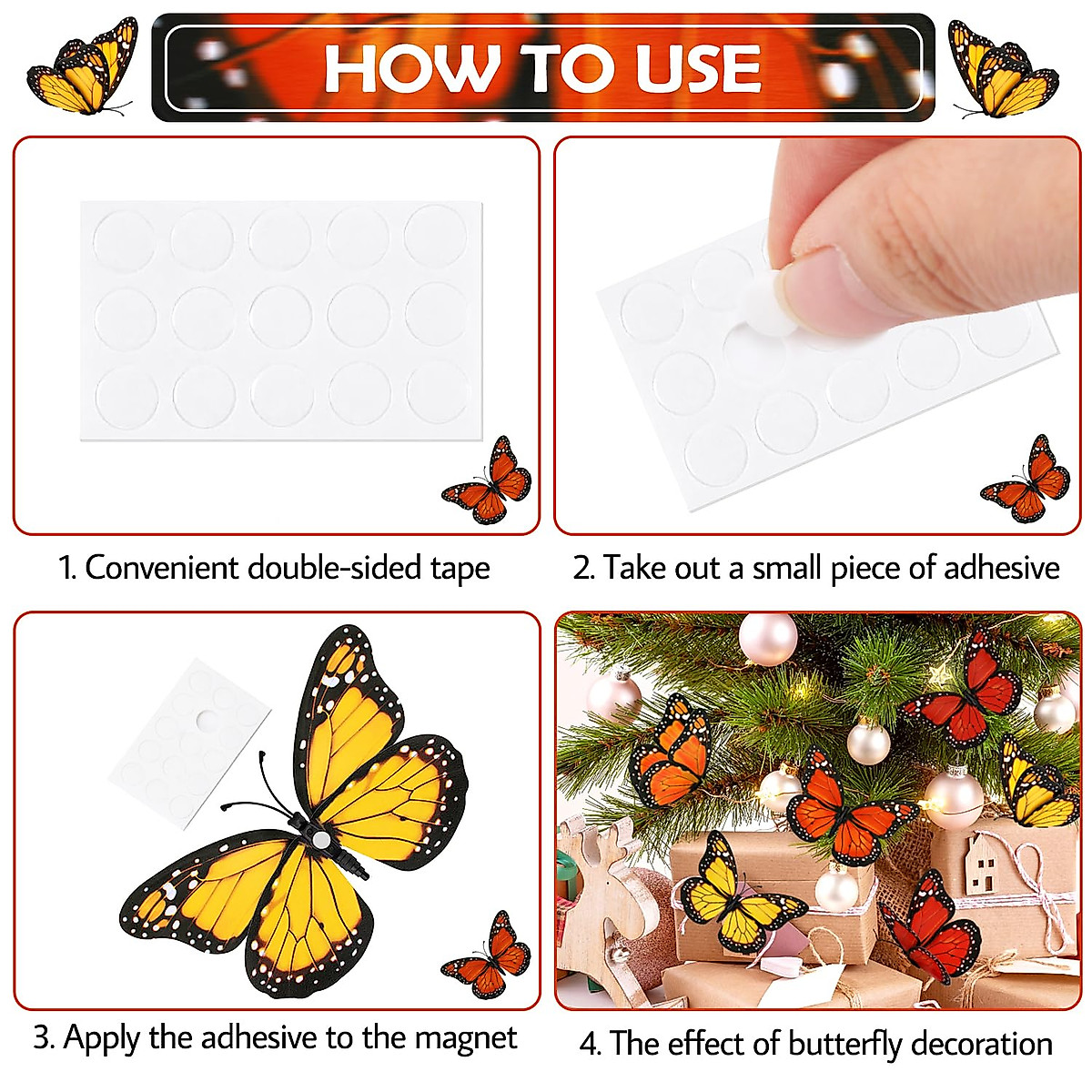 HOW TO USE

1. Convenient double-sided tape

2. Take out a small piece of adhesive

3. Apply the adhesive to the magnet

4. The effect of butterfly decoration