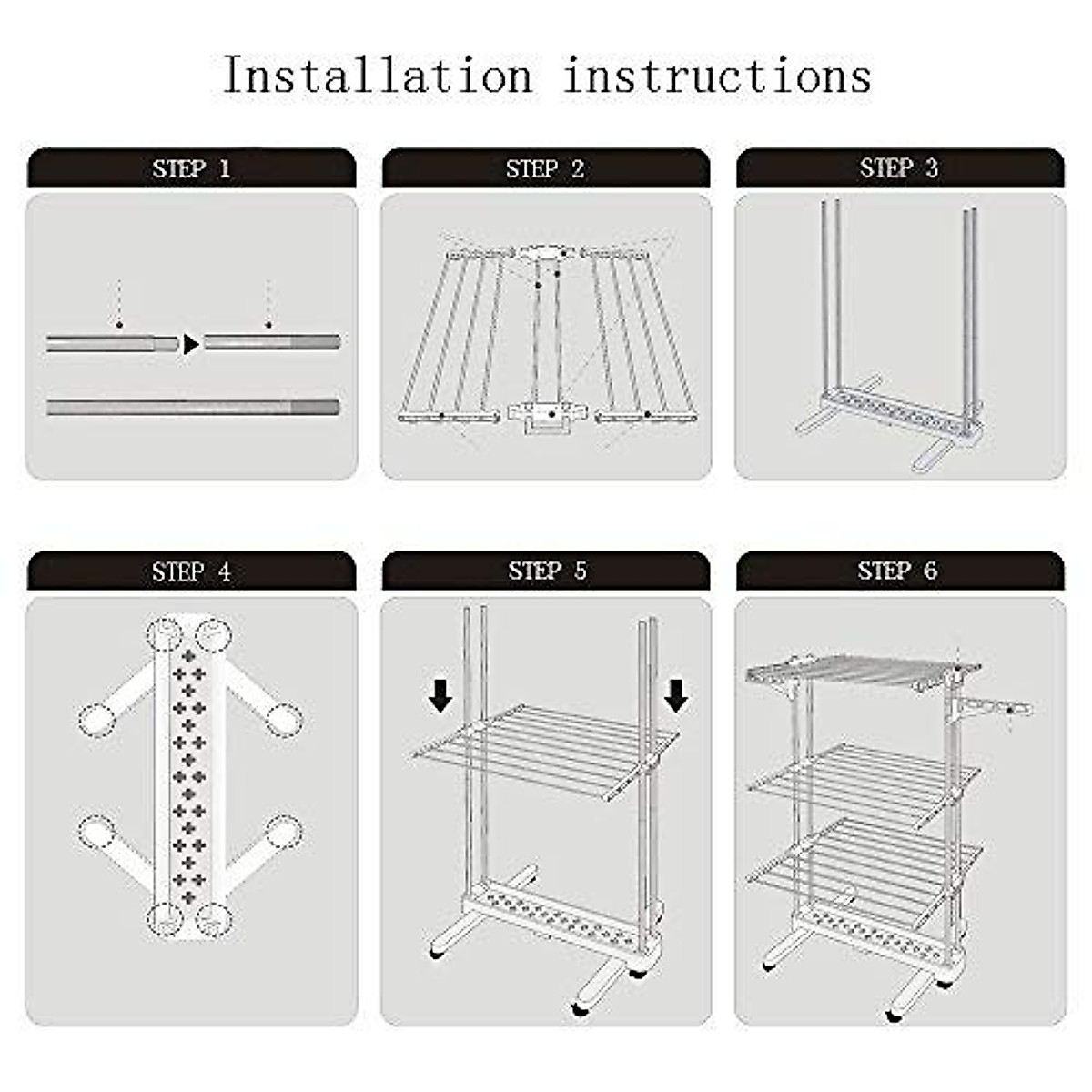 Installation instructions

STEP 1

STEP 2

STEP 3

STEP 4

STEP 5

STEP 6