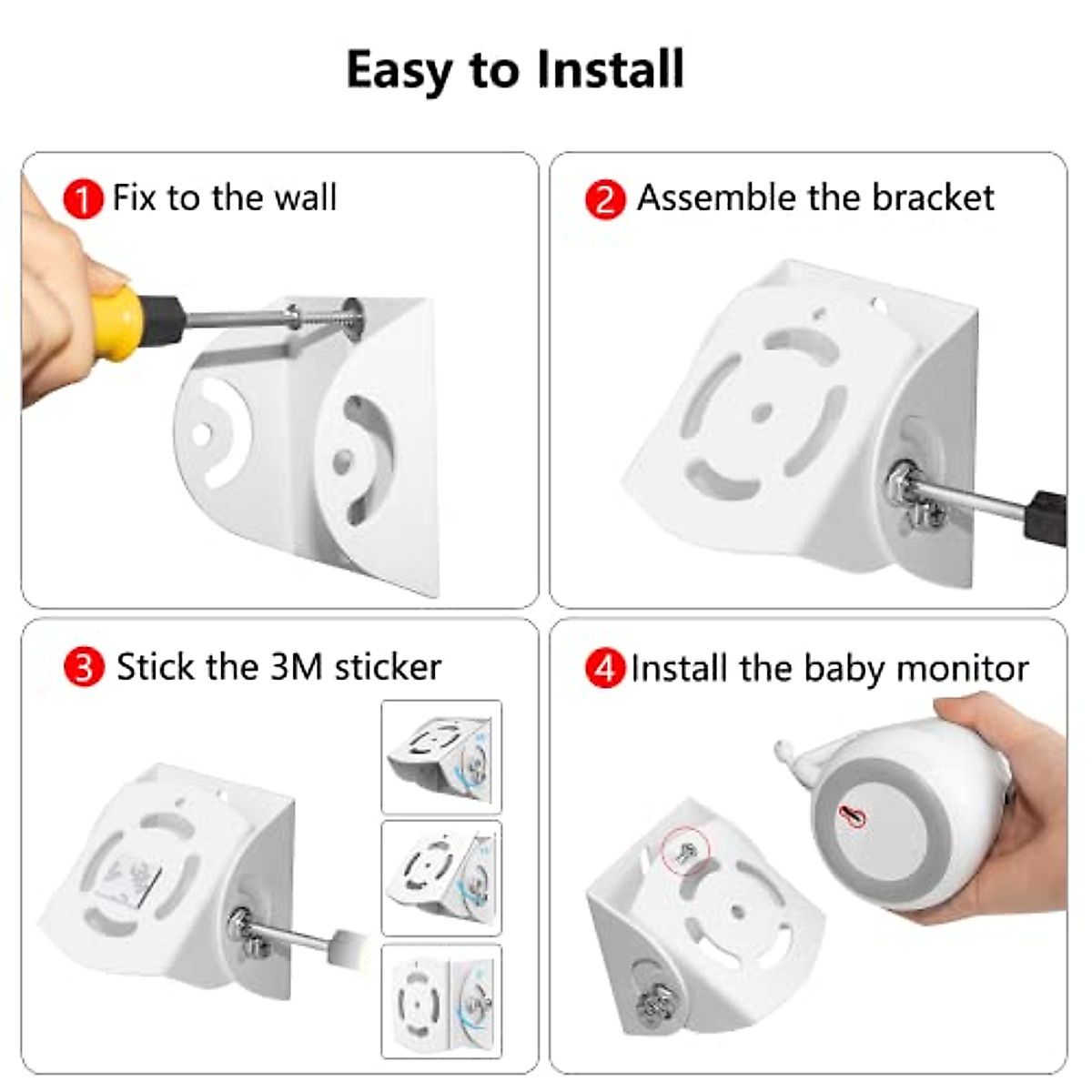 Easy to Install

1 Fix to the wall

2 Assemble the bracket

3 Stick the 3M sticker

4 Install the baby monitor