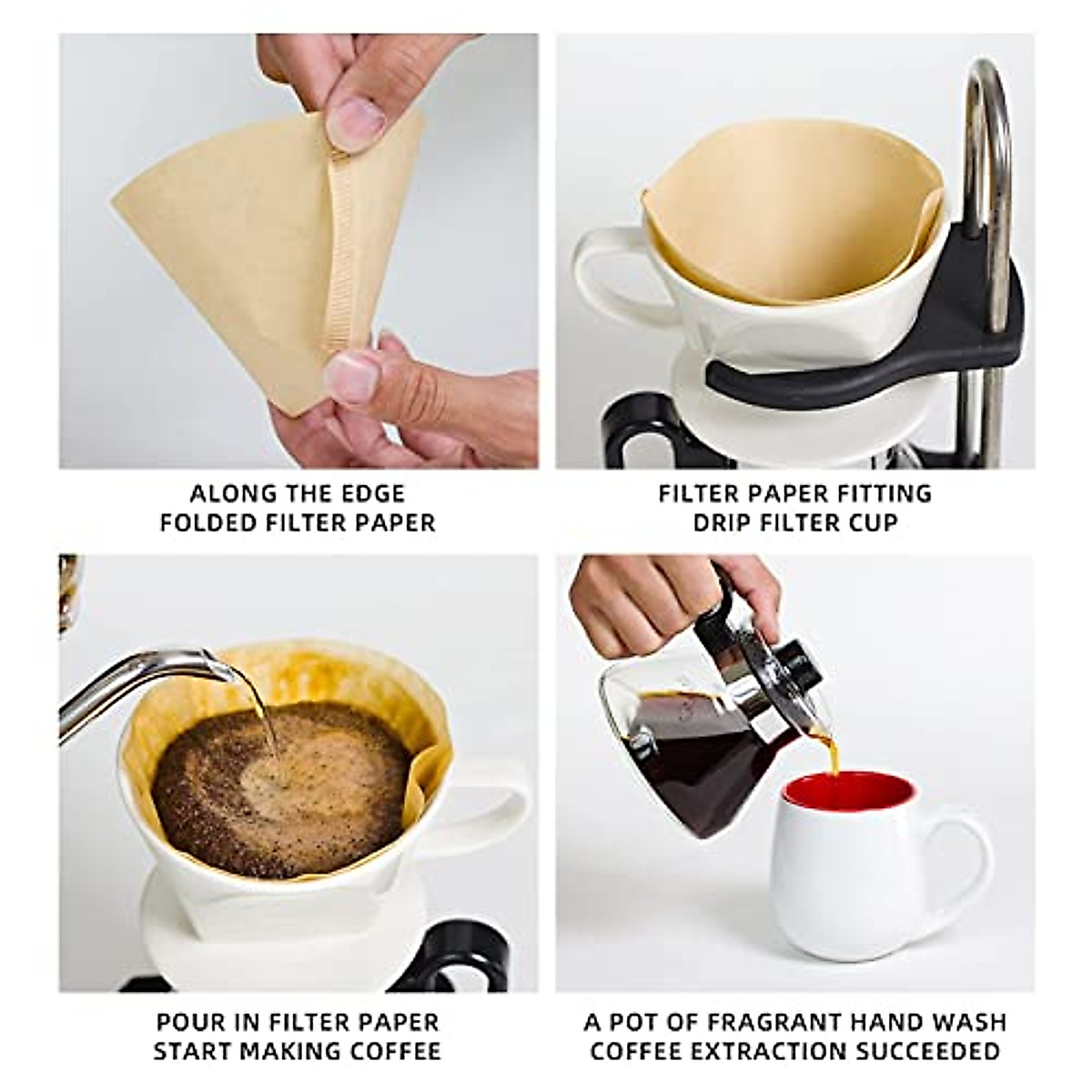 ALONG THE EDGE
FOLDED FILTER PAPER

FILTER PAPER FITTING
DRIP FILTER CUP

POUR IN FILTER PAPER
START MAKING COFFEE

A POT OF FRAGRANT HAND WASH
COFFEE EXTRACTION SUCCEEDED