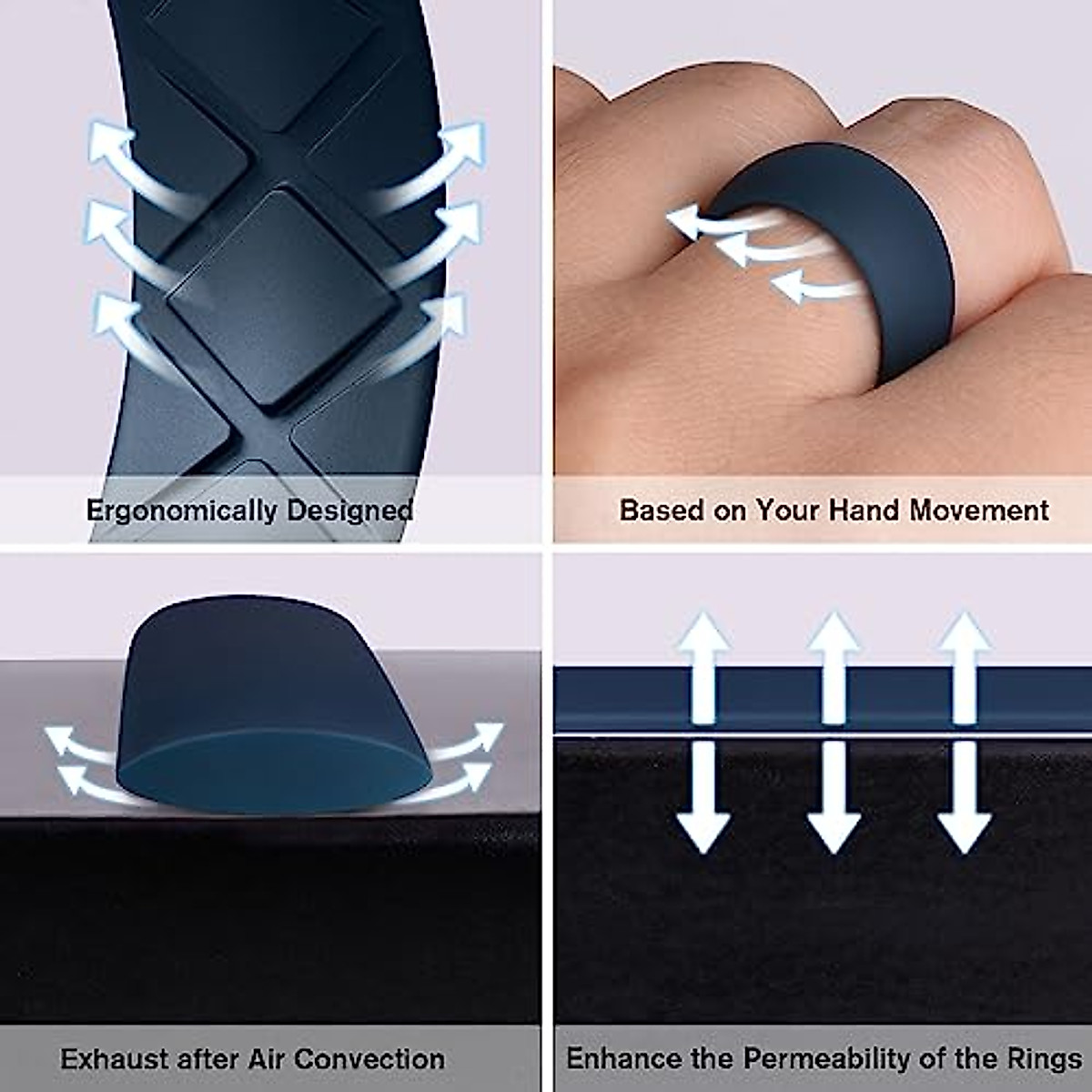 Ergonomically Designed

Based on Your Hand Movement

Exhaust after Air Convection

Enhance the Permeability of the Rings