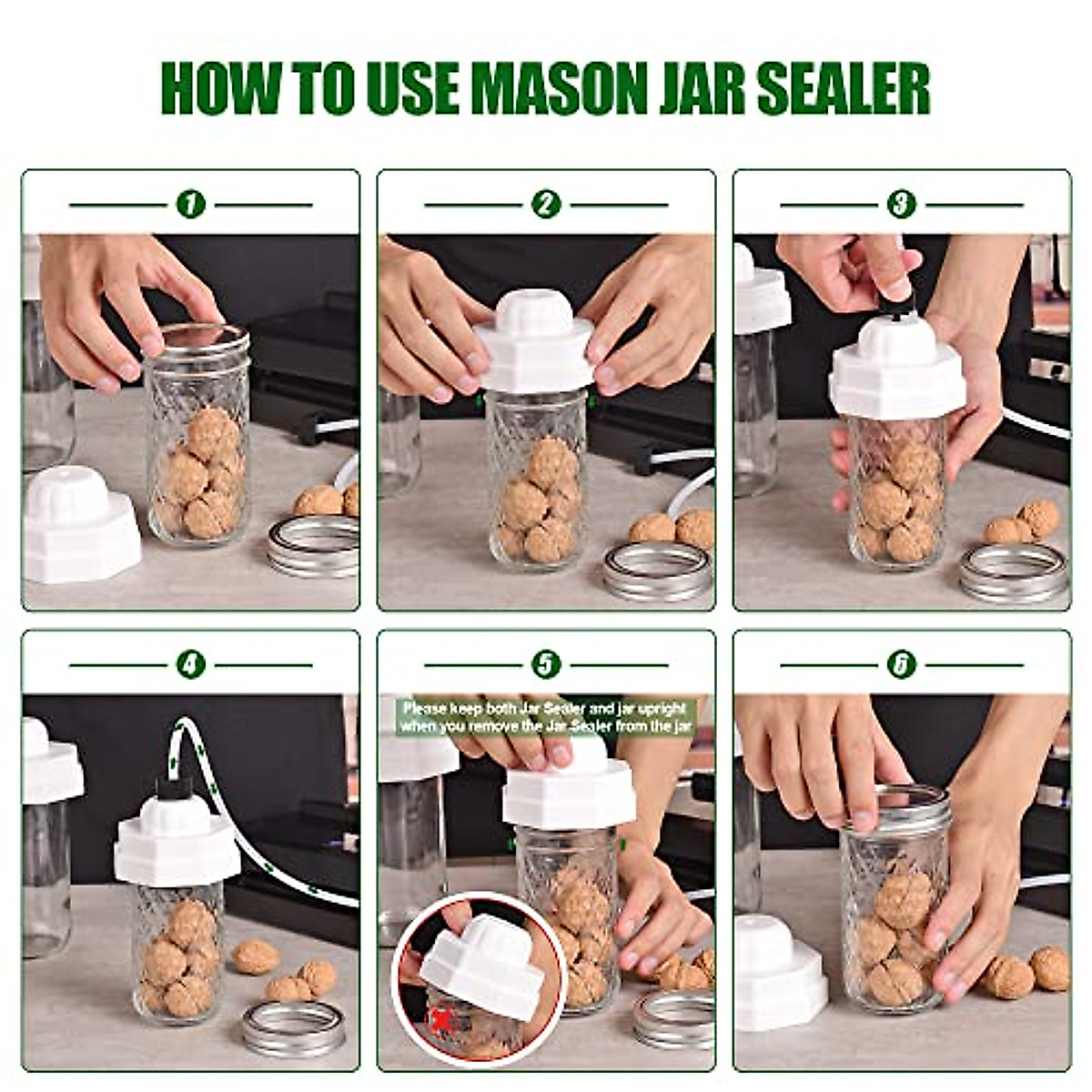 HOW TO USE MASON JAR SEALER

1

2

3

4

5

Please keep both Jar Sealer and jar upright when you remove the Jar Sealer from the jar

6