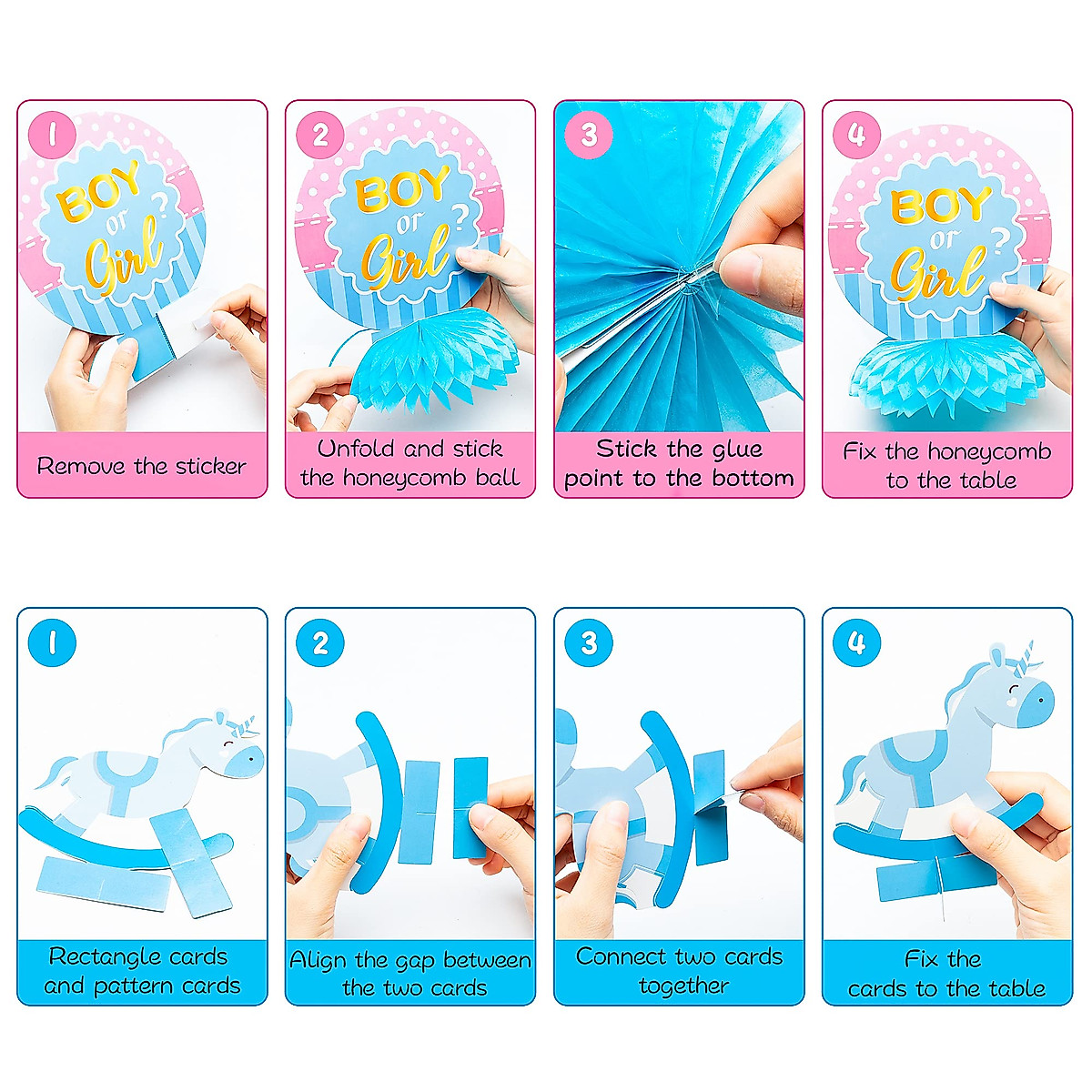 1

BOY or Girl ?

Remove the sticker

2

BOY or Girl ?

Unfold and stick the honeycomb ball

3

Stick the glue point to the bottom

4

BOY or Girl ?

Fix the honeycomb to the table

1

Rectangle cards and pattern cards

2

Align the gap between the two cards

3

Connect two cards together

4

Fix the cards to the table