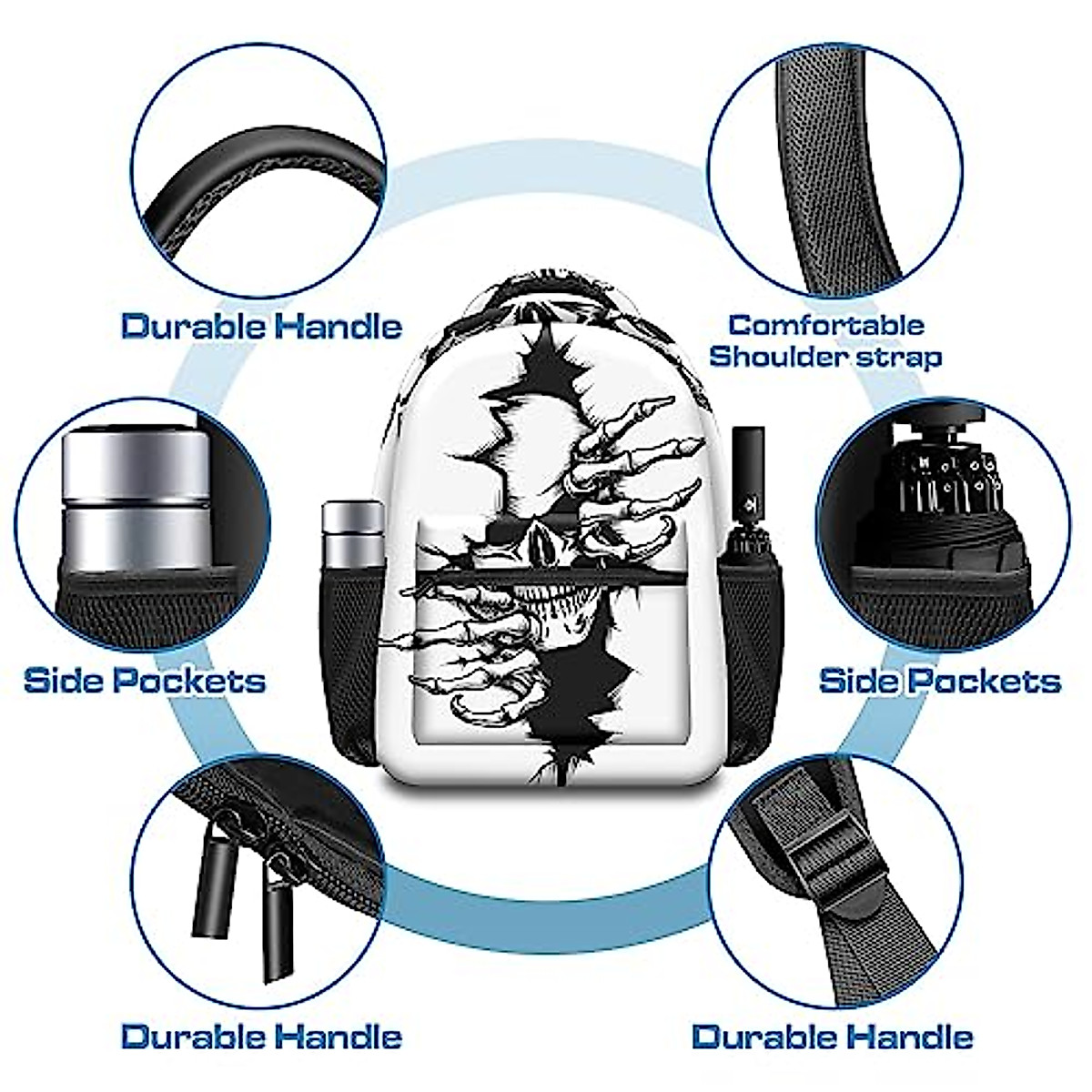 Durable Handle

Comfortable Shoulder strap

Side Pockets

Side Pockets

Durable Handle

Durable Handle