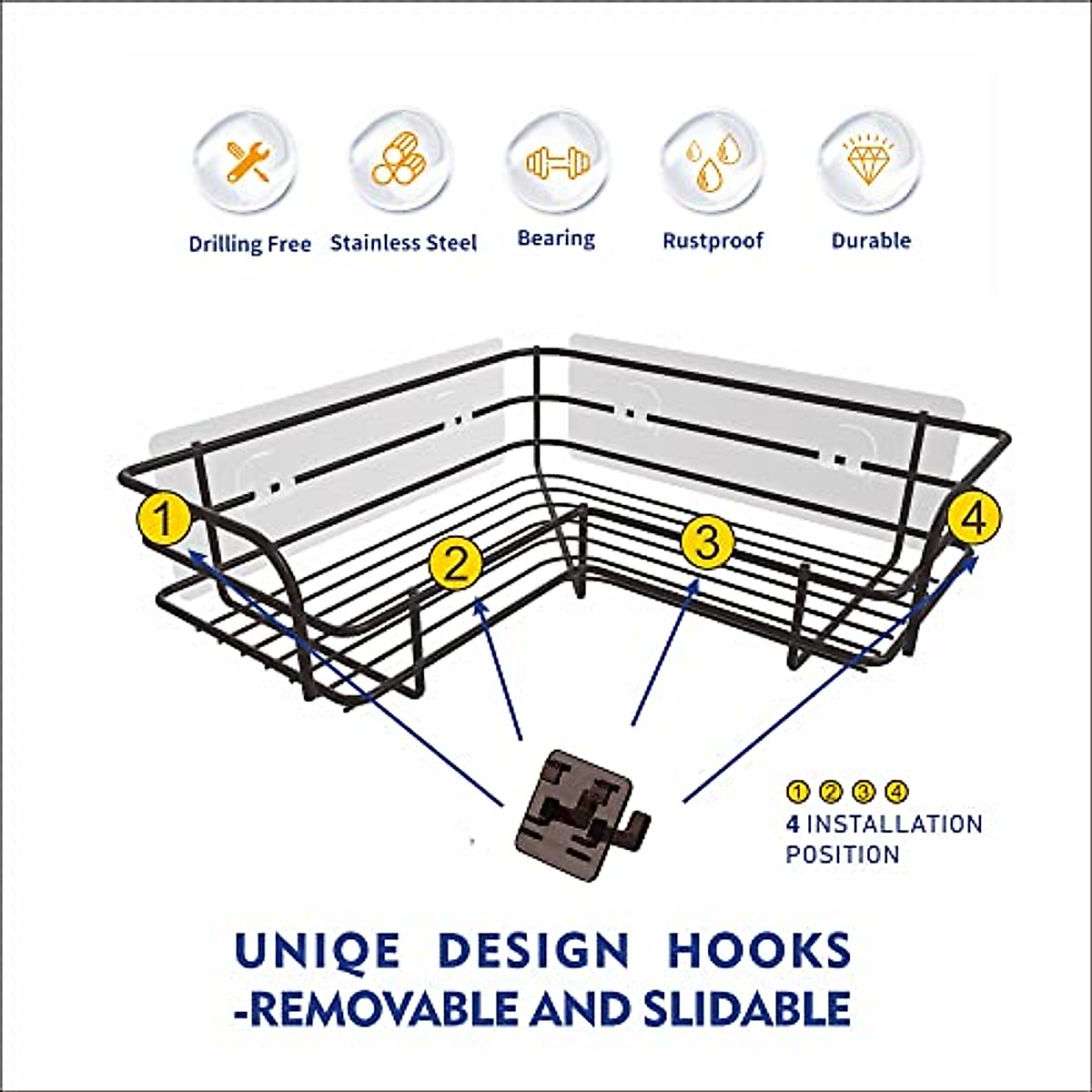 Drilling Free Stainless Steel Bearing Rustproof Durable

1 2 3 4

1 2 3 4
4 INSTALLATION POSITION

UNIQE DESIGN HOOKS
-REMOVABLE AND SLIDABLE