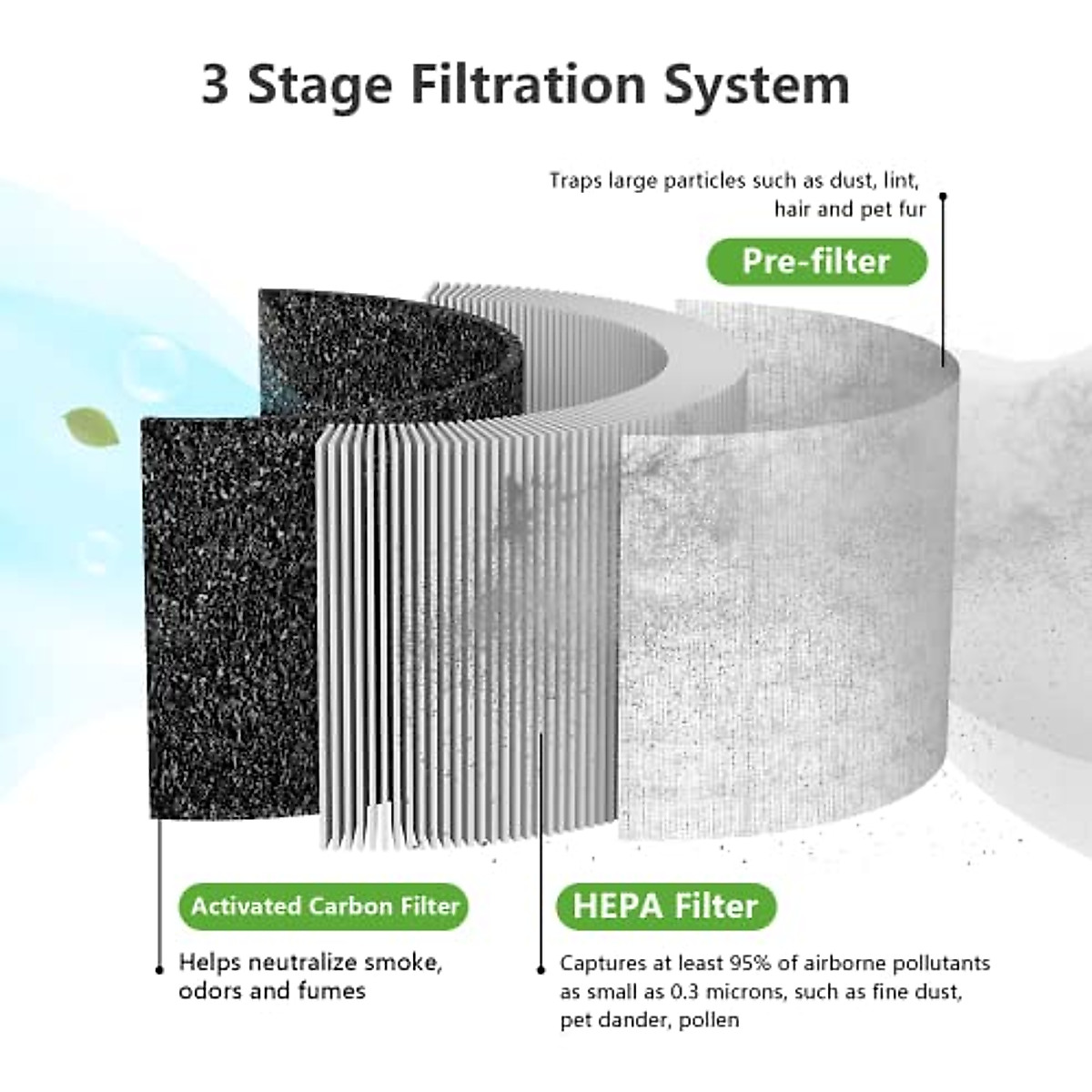 3 Stage Filtration System

Traps large particles such as dust, lint, hair and pet fur

Pre-filter

Activated Carbon Filter

Helps neutralize smoke, odors and fumes

HEPA Filter

Captures at least 95% of airborne pollutants as small as 0.3 microns, such as fine dust, pet dander, pollen