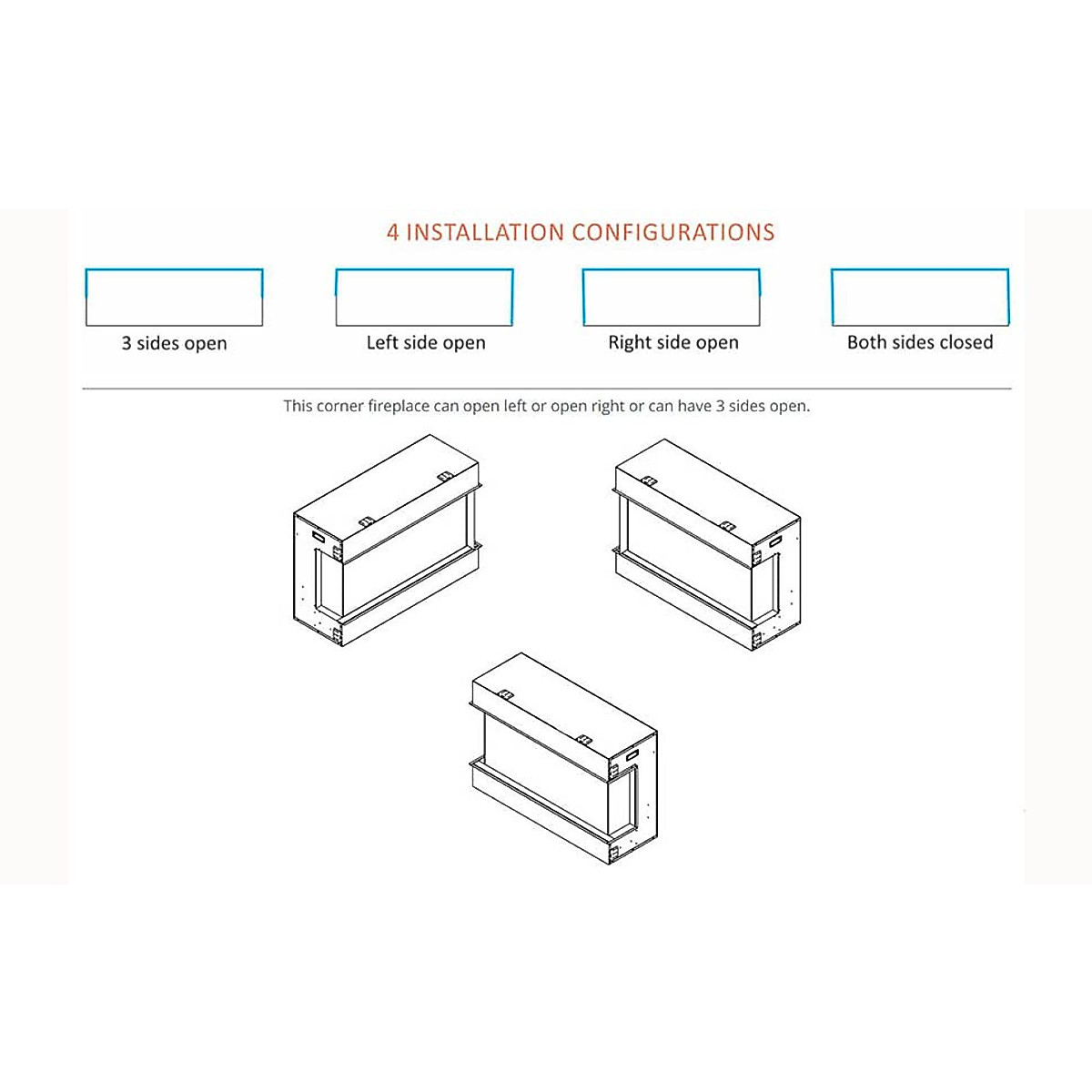 4 INSTALLATION CONFIGURATIONS

3 sides open

Left side open

Right side open

Both sides closed

This corner fireplace can open left or open right or can have 3 sides open.