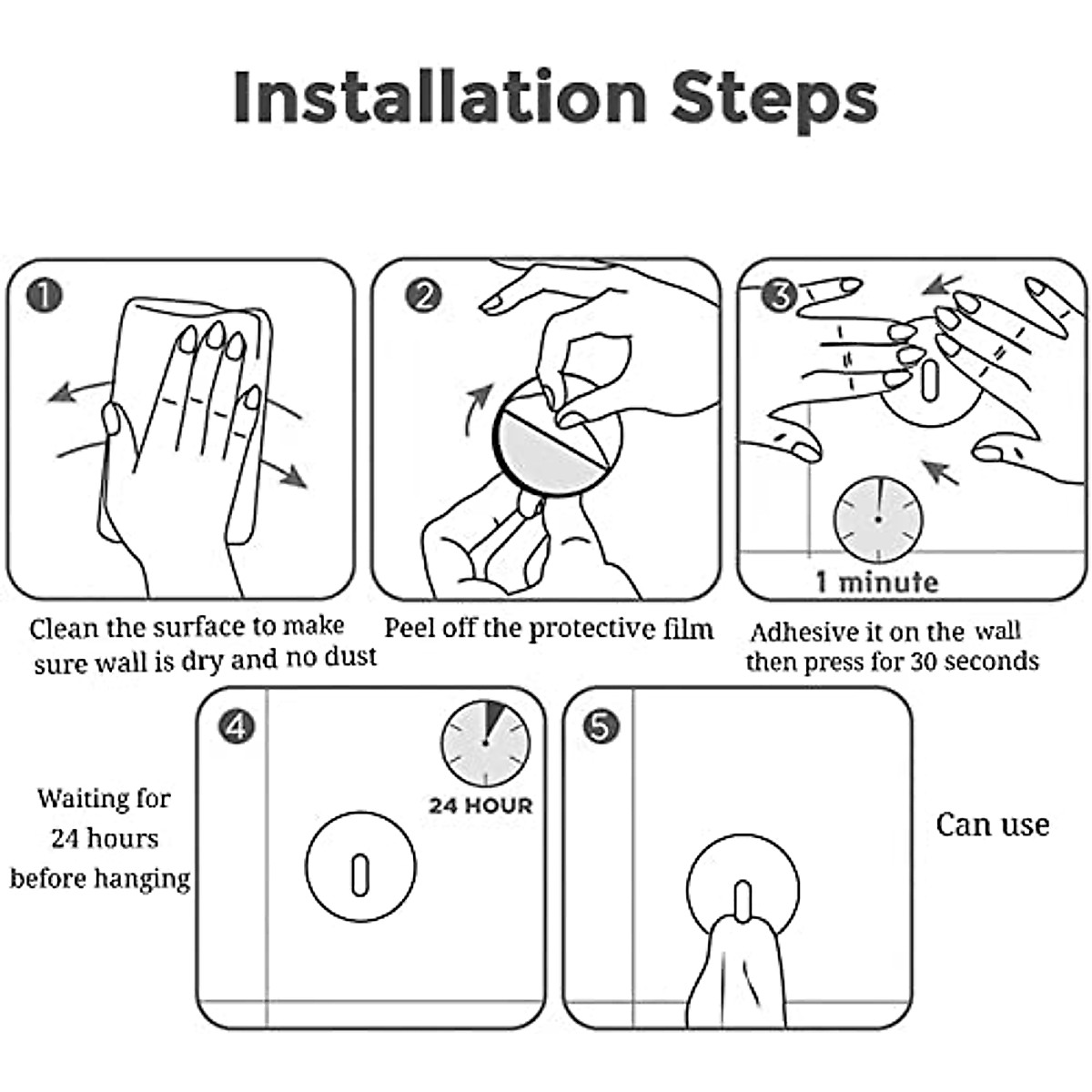 Installation Steps

1

Clean the surface to make sure wall is dry and no dust

2

Peel off the protective film

3

1 minute

Adhesive it on the wall then press for 30 seconds

Waiting for 24 hours before hanging

4

24 HOUR

5

Can use