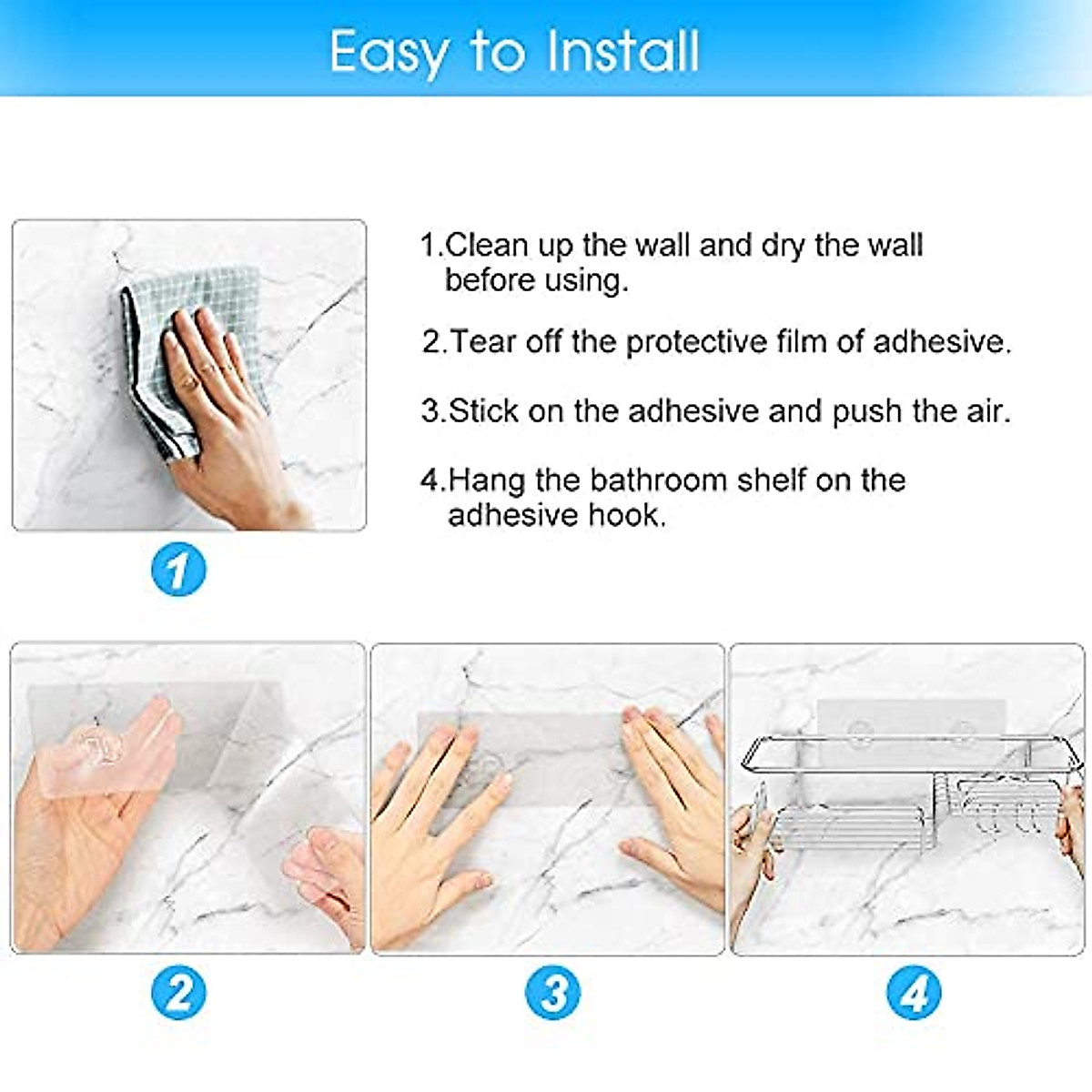 Easy to Install

1.Clean up the wall and dry the wall before using.

2.Tear off the protective film of adhesive.

3.Stick on the adhesive and push the air.

4.Hang the bathroom shelf on the adhesive hook.

1

2

3

4